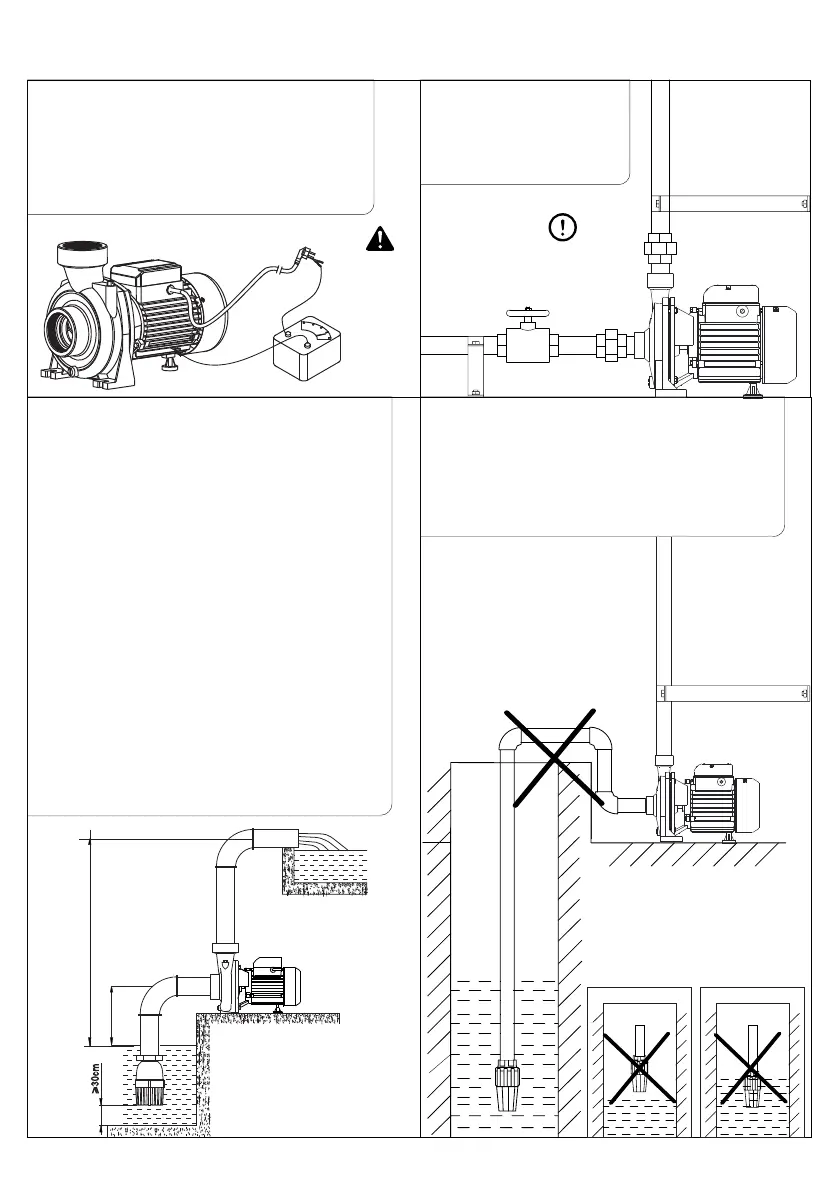 ≥30cm