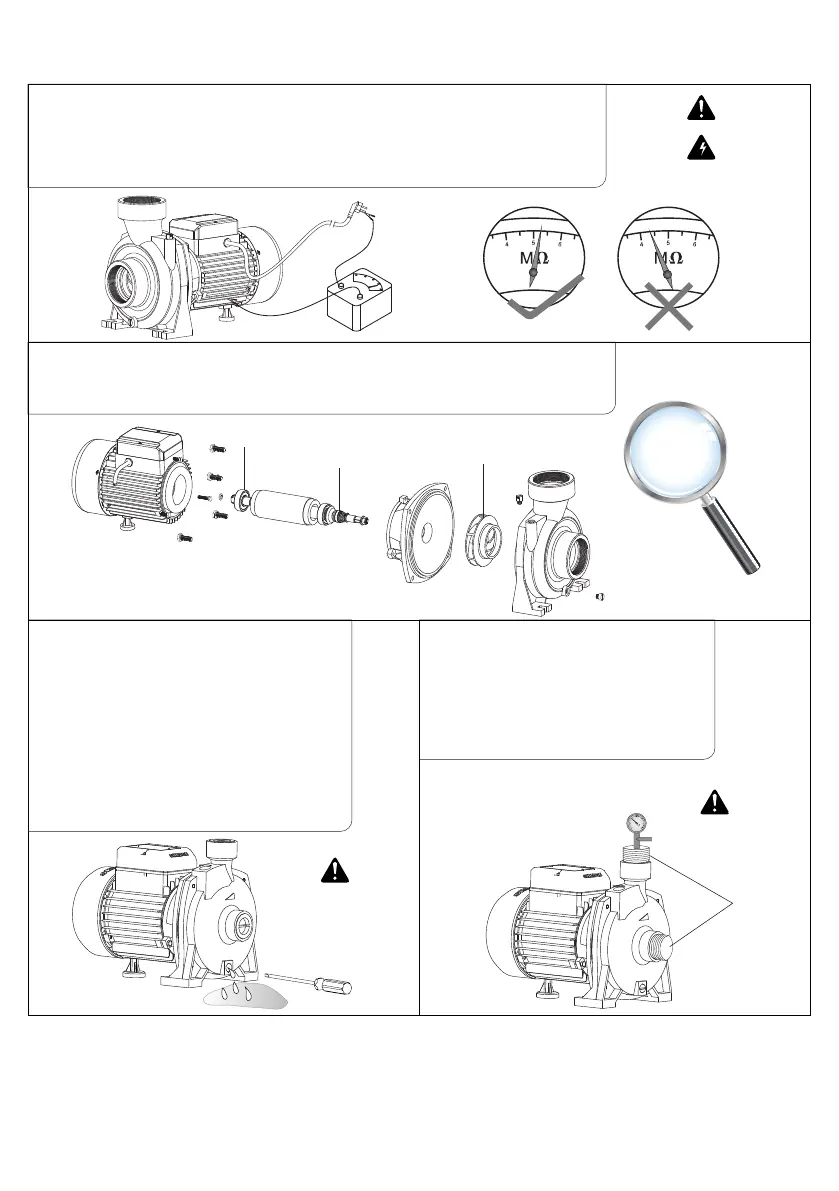 4 5 6
MΩ
4 5 6
MΩ