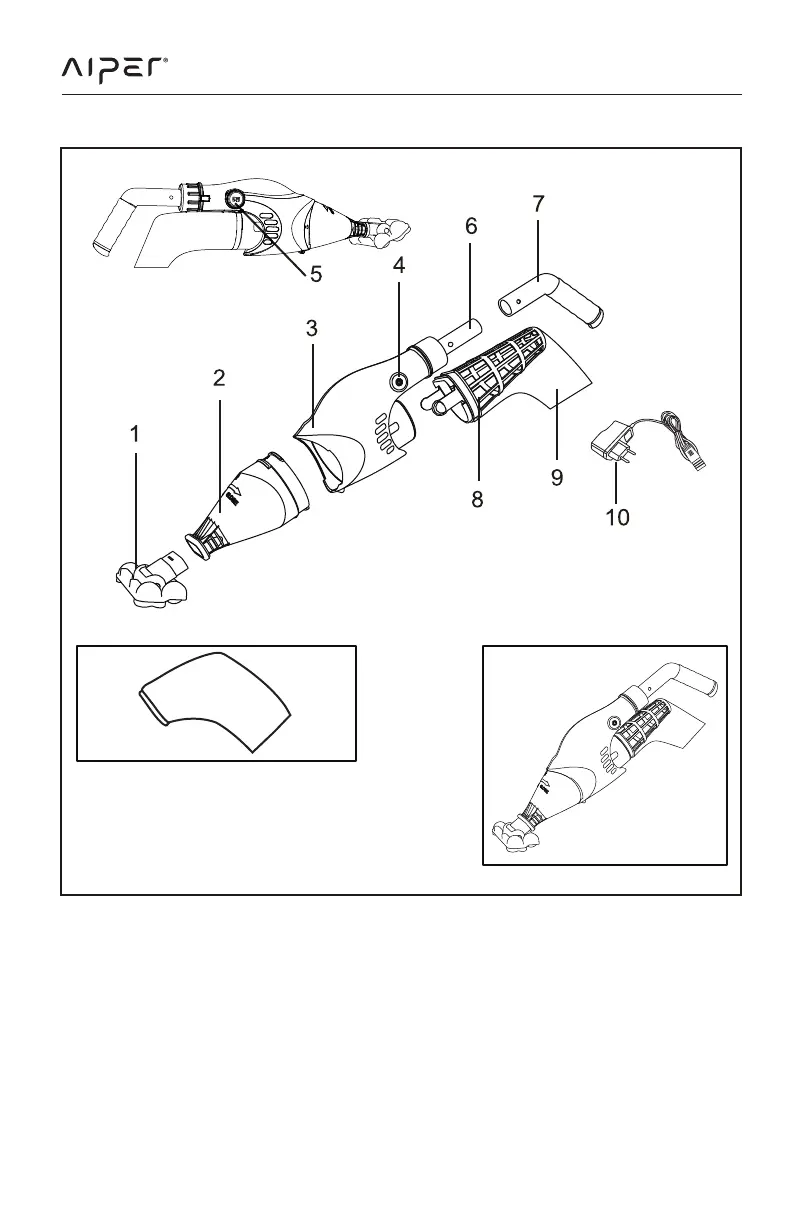 AIPER®

7
6
5
4
3
2
1
8
9
10