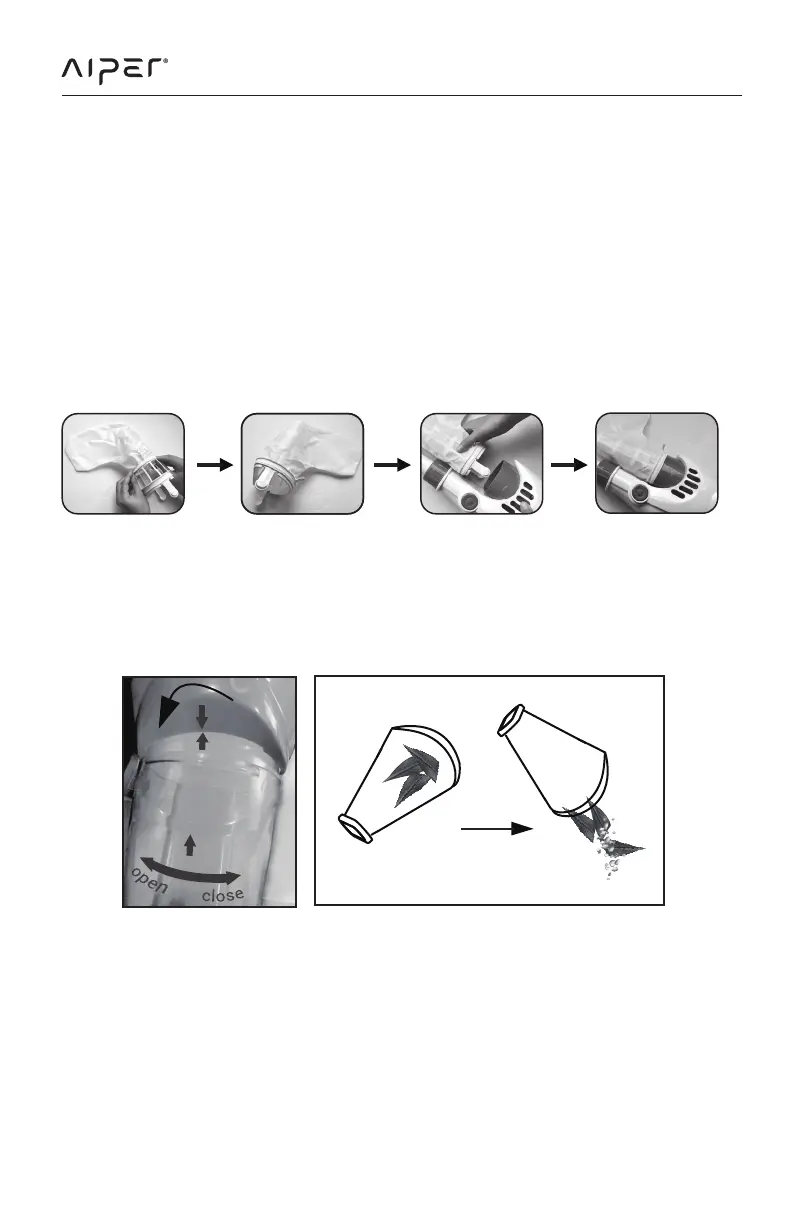 AIPER®

open

close