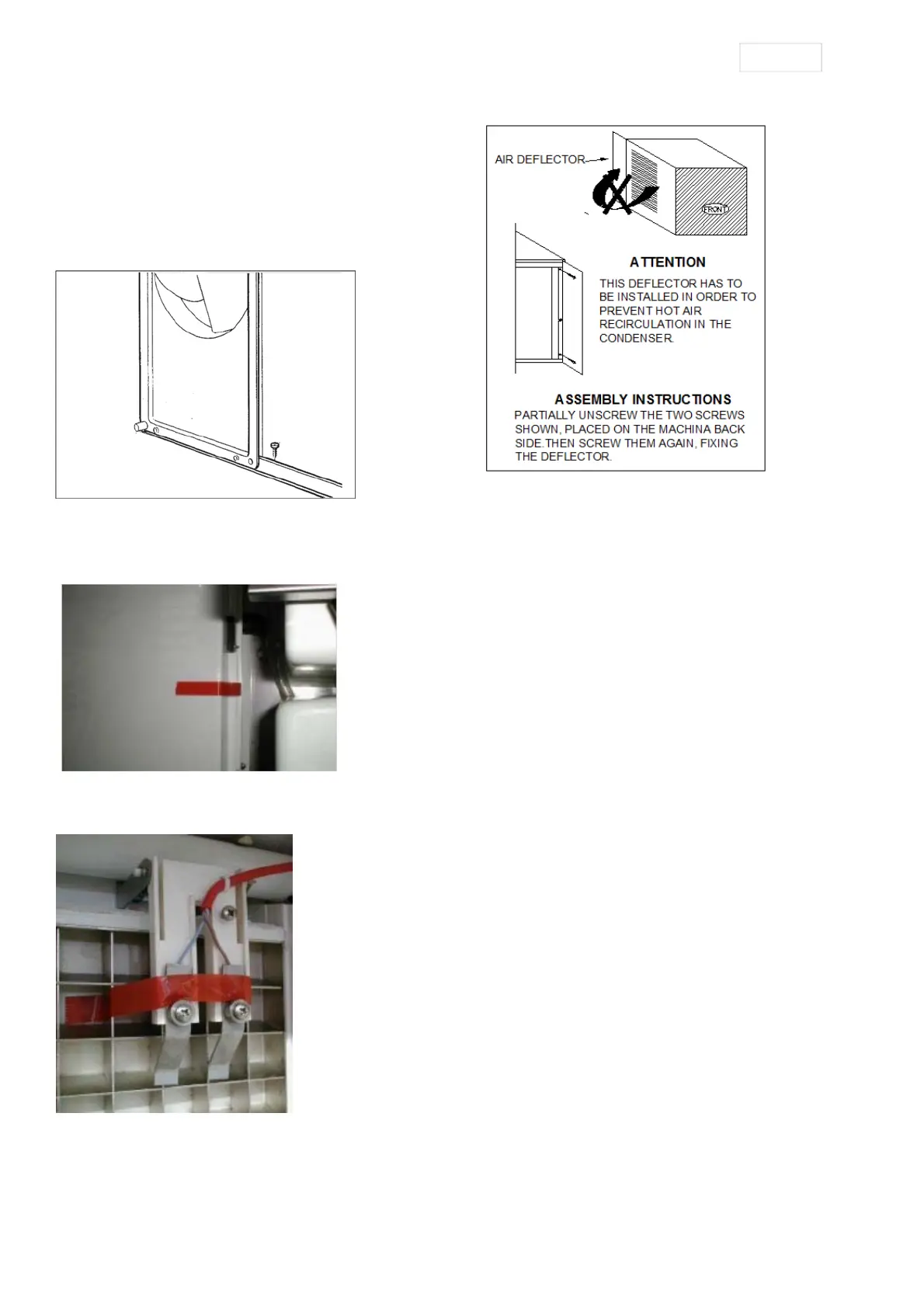 AIR DEFLECTOR

FRONT

ATTENTION

THIS DEFLECTOR HAS TO BE INSTALLED IN ORDER TO PREVENT HOT AIR RECIRCULATION IN THE CONDENSER.

ASSEMBLY INSTRUCTIONS

PARTIALLY UNSCREW THE TWO SCREWS SHOWN, PLACED ON THE MACHINA BACK SIDE.THEN SCREW THEM AGAIN, FIXING THE DEFLECTOR.