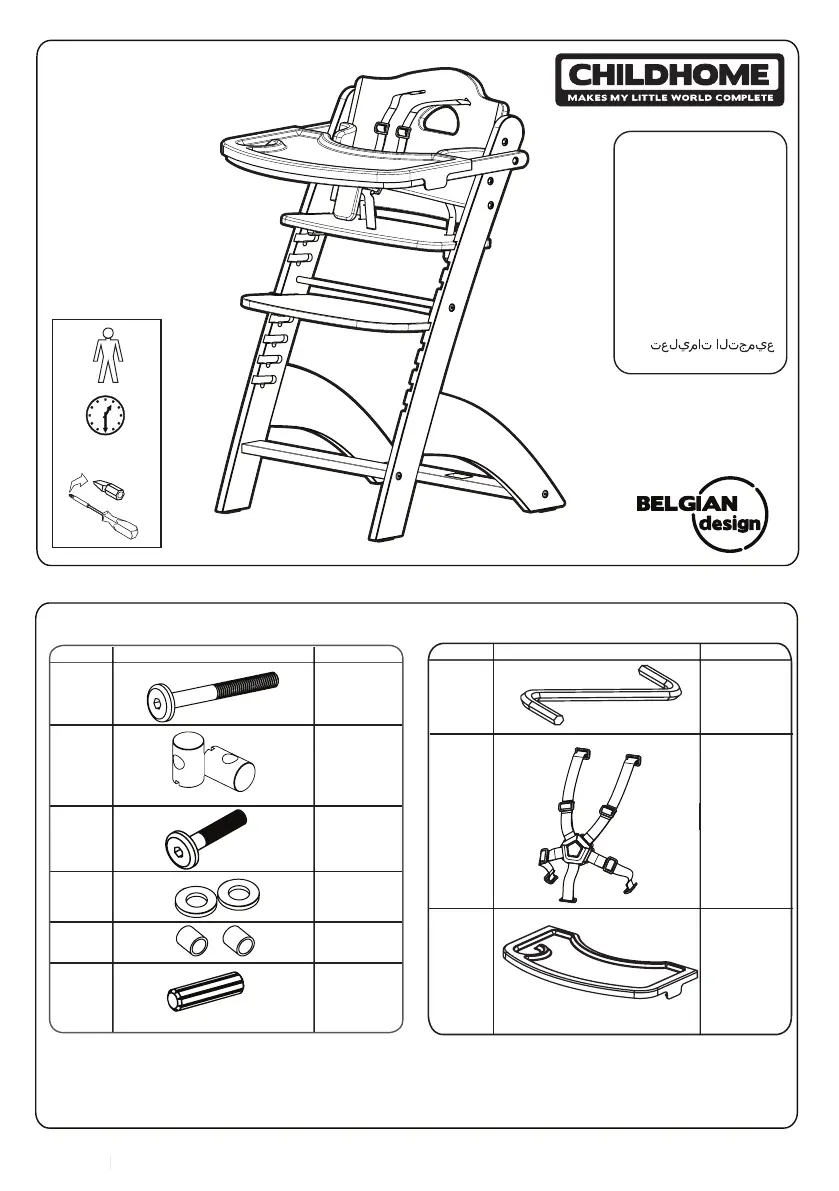 CHILDHOME
MAKES MY LITTLE WORLD COMPLETE

تعليمات التجميع

BELGIAN design