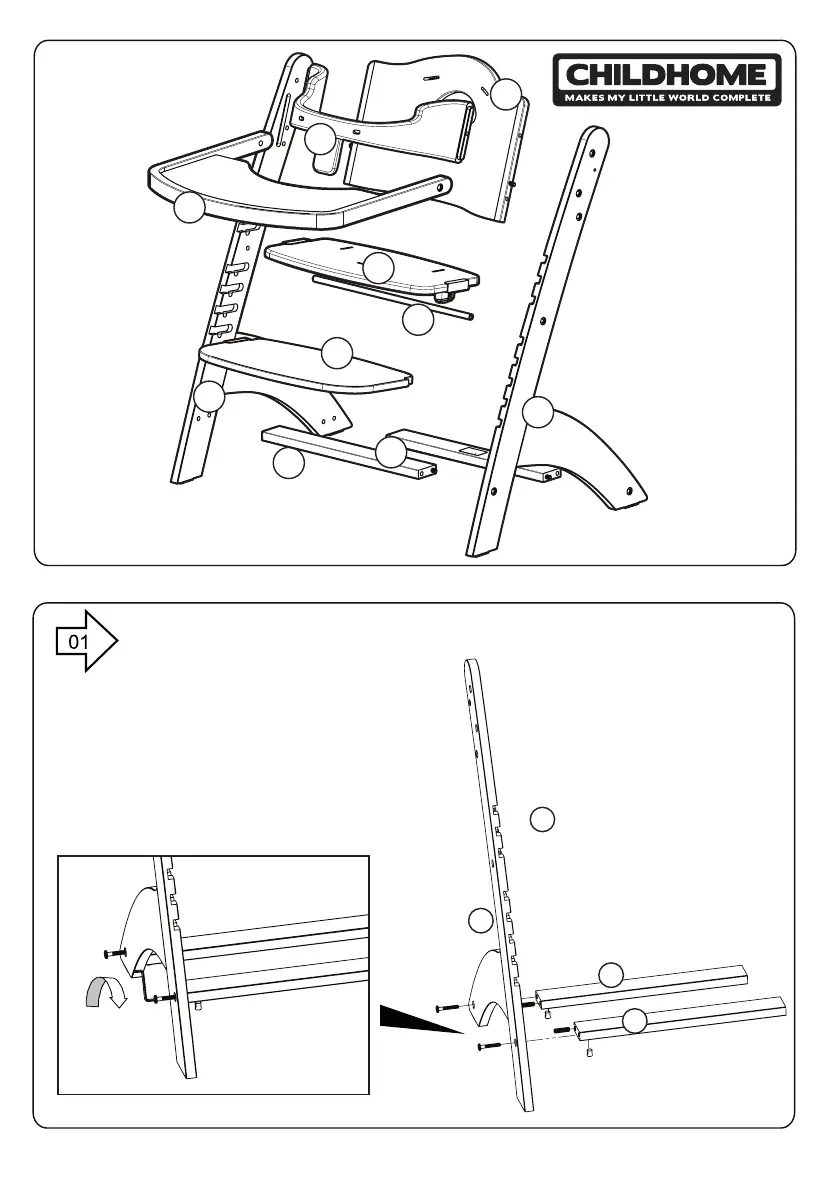 CHILDHOME
MAKES MY LITTLE WORLD COMPLETE

01