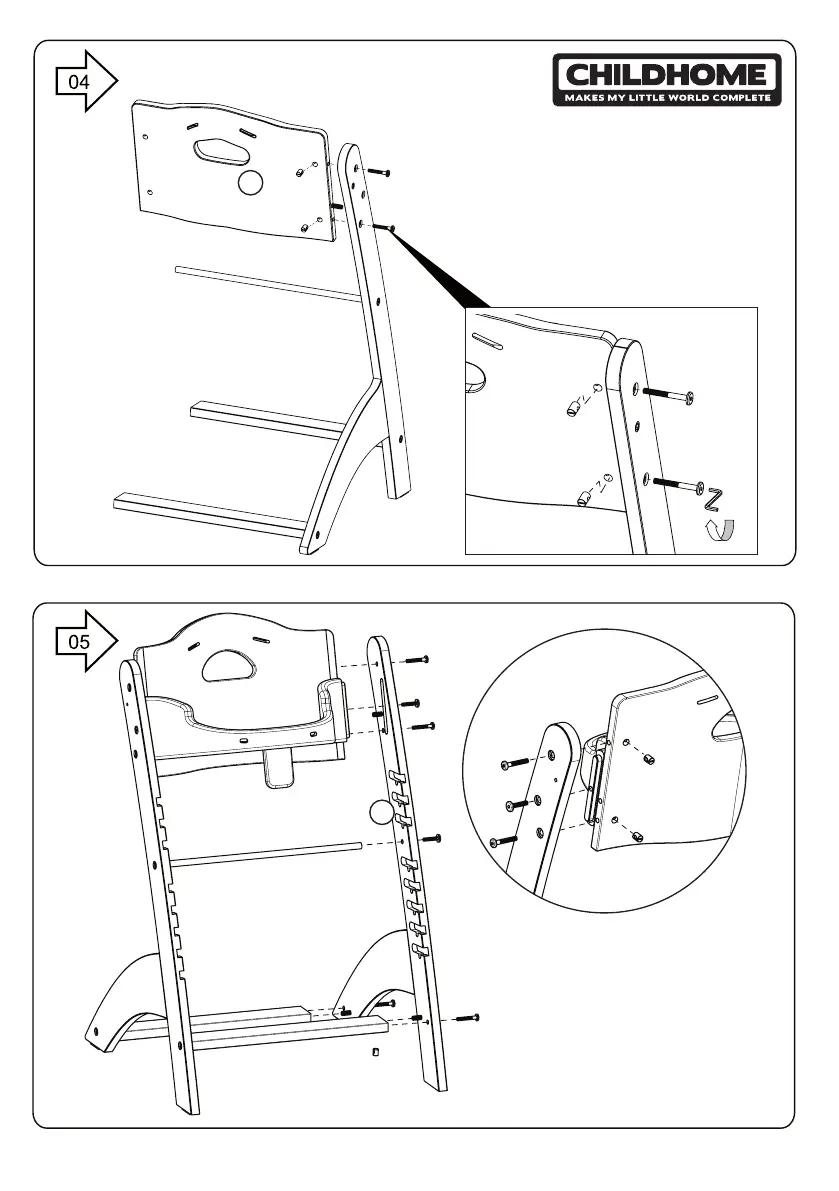 04

CHILDHOME
MAKES MY LITTLE WORLD COMPLETE

05