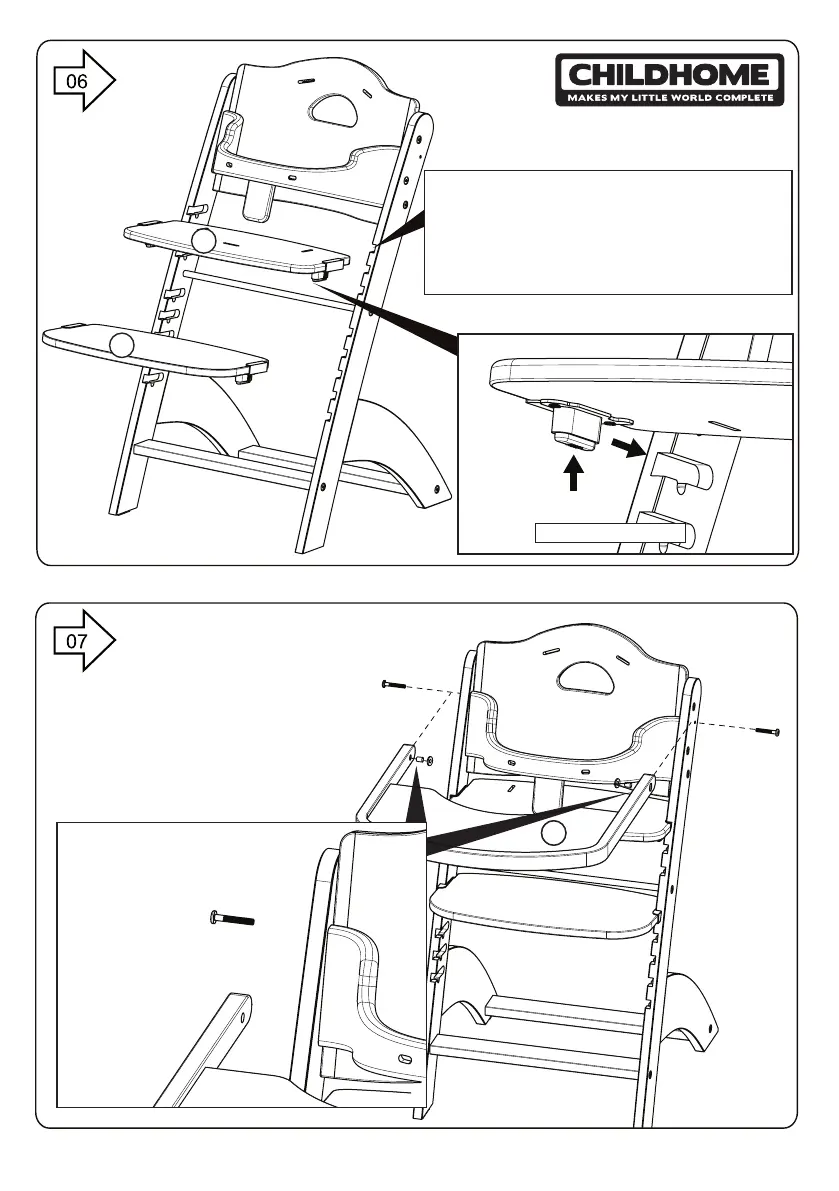 06

CHILDHOME
MAKES MY LITTLE WORLD COMPLETE

07