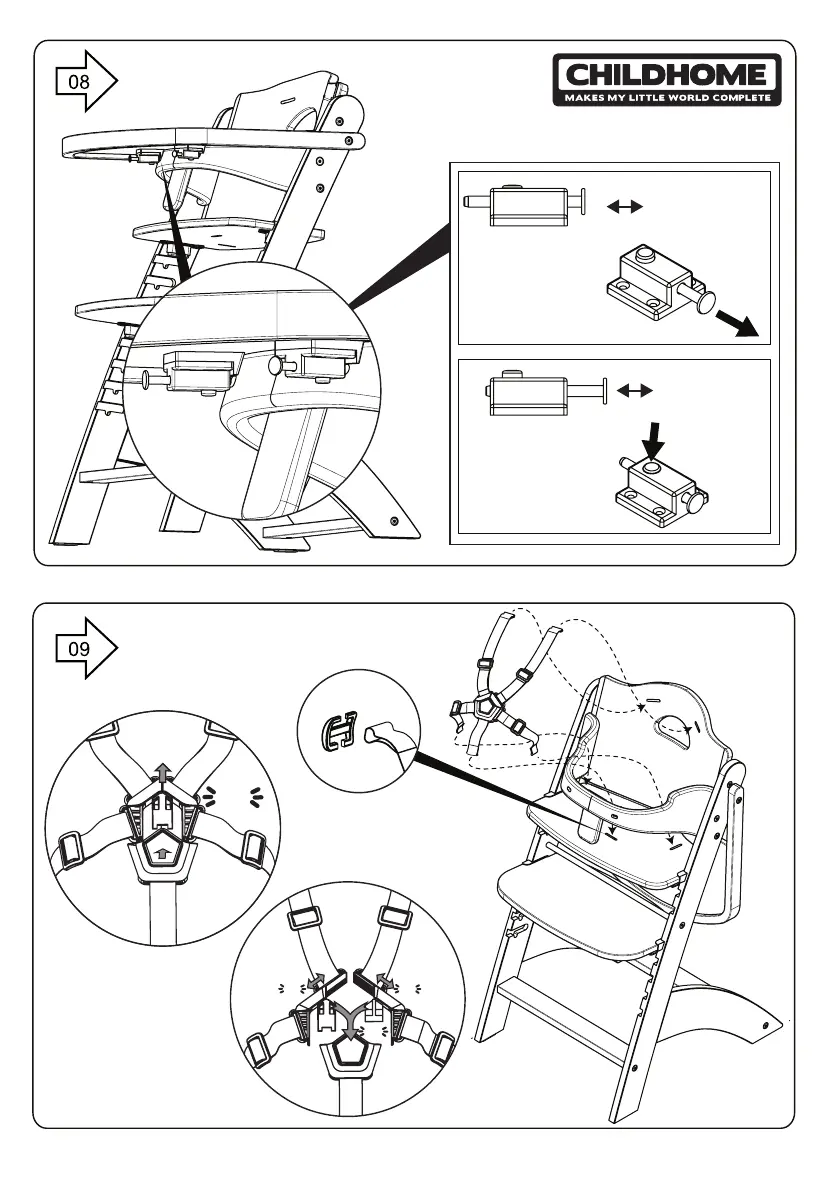 08

CHILDHOME
MAKES MY LITTLE WORLD COMPLETE

09