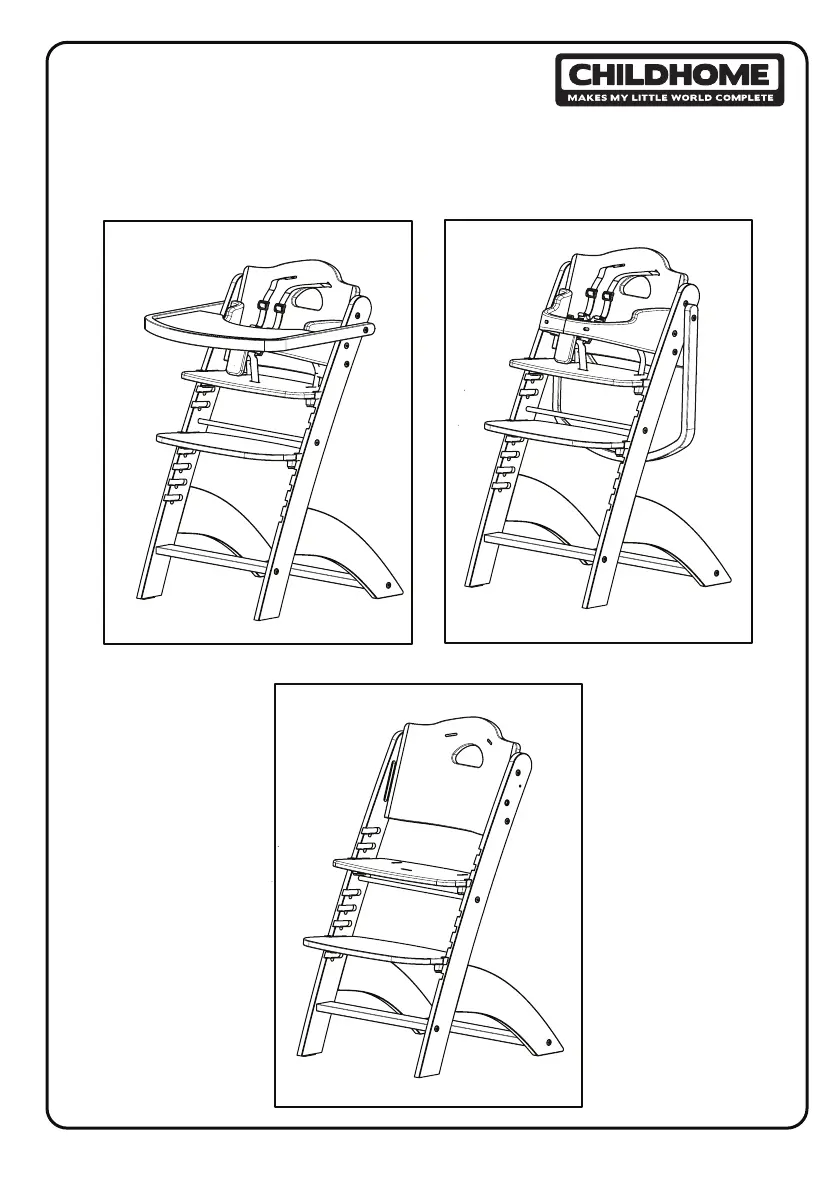 CHILDHOME
MAKES MY LITTLE WORLD COMPLETE