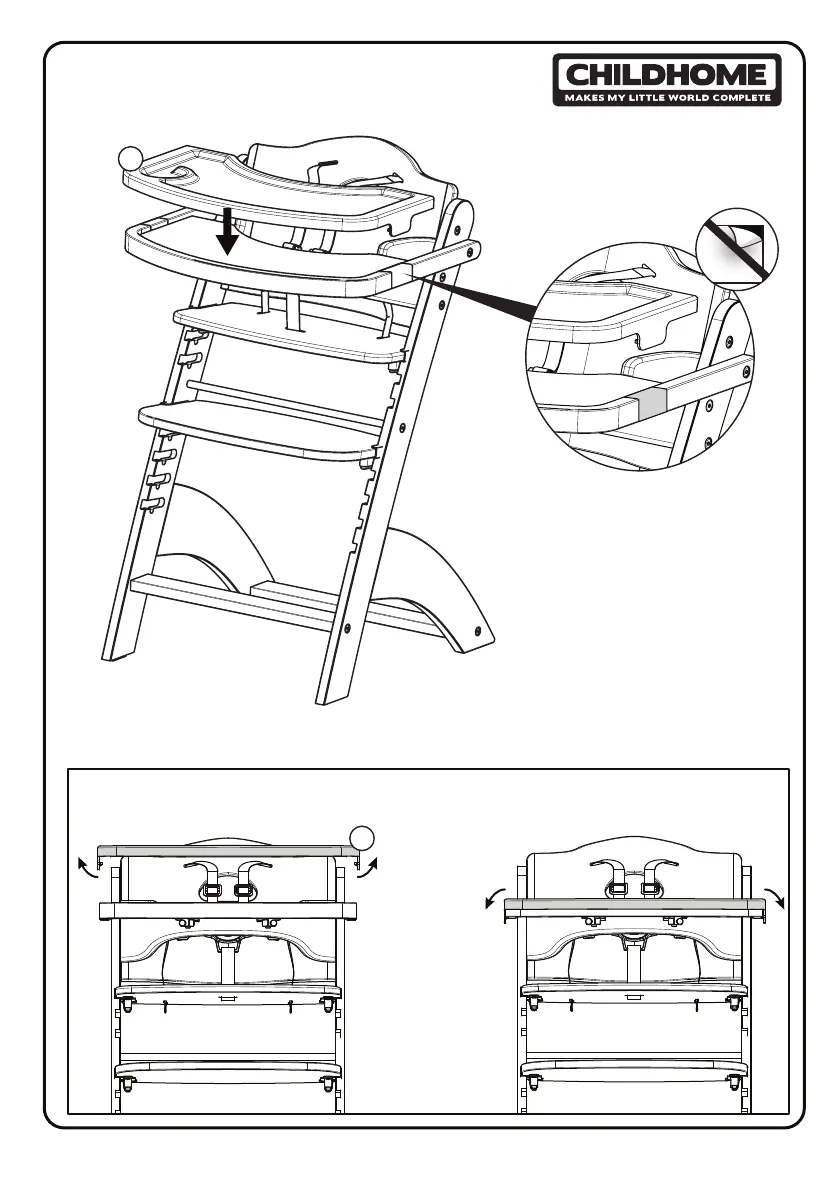 CHILDHOME
MAKES MY LITTLE WORLD COMPLETE