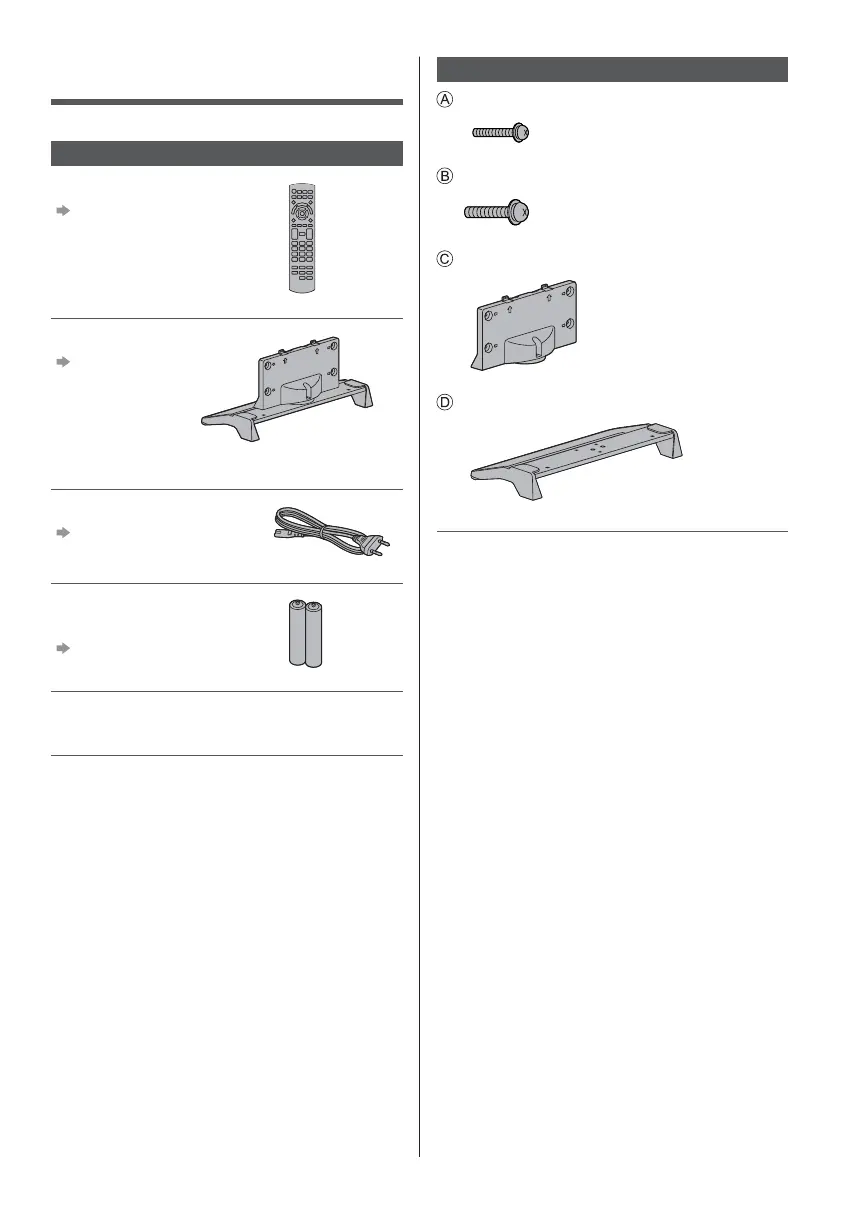 Ⓐ

Ⓑ

Ⓒ

Ⓓ