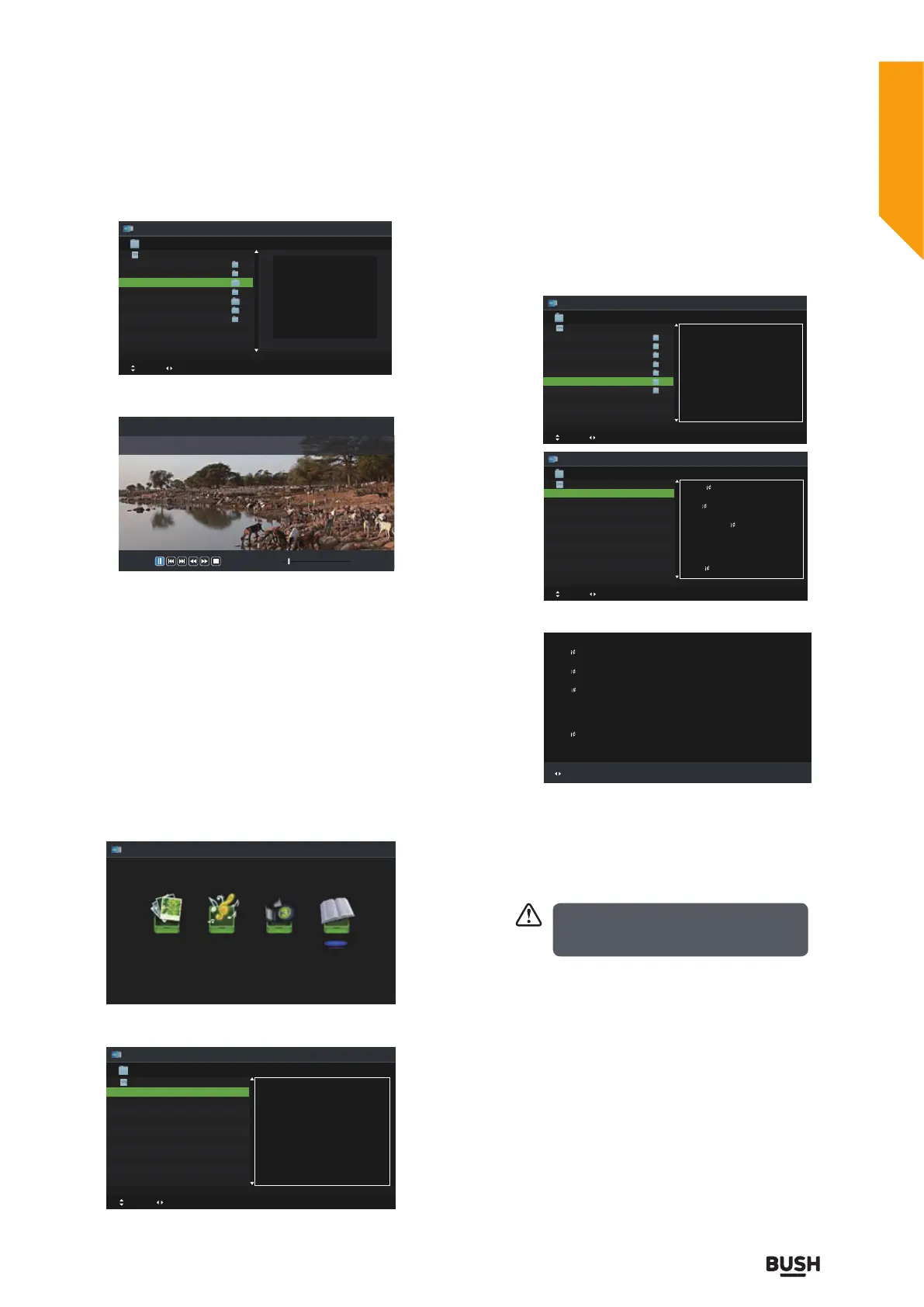 BUSH