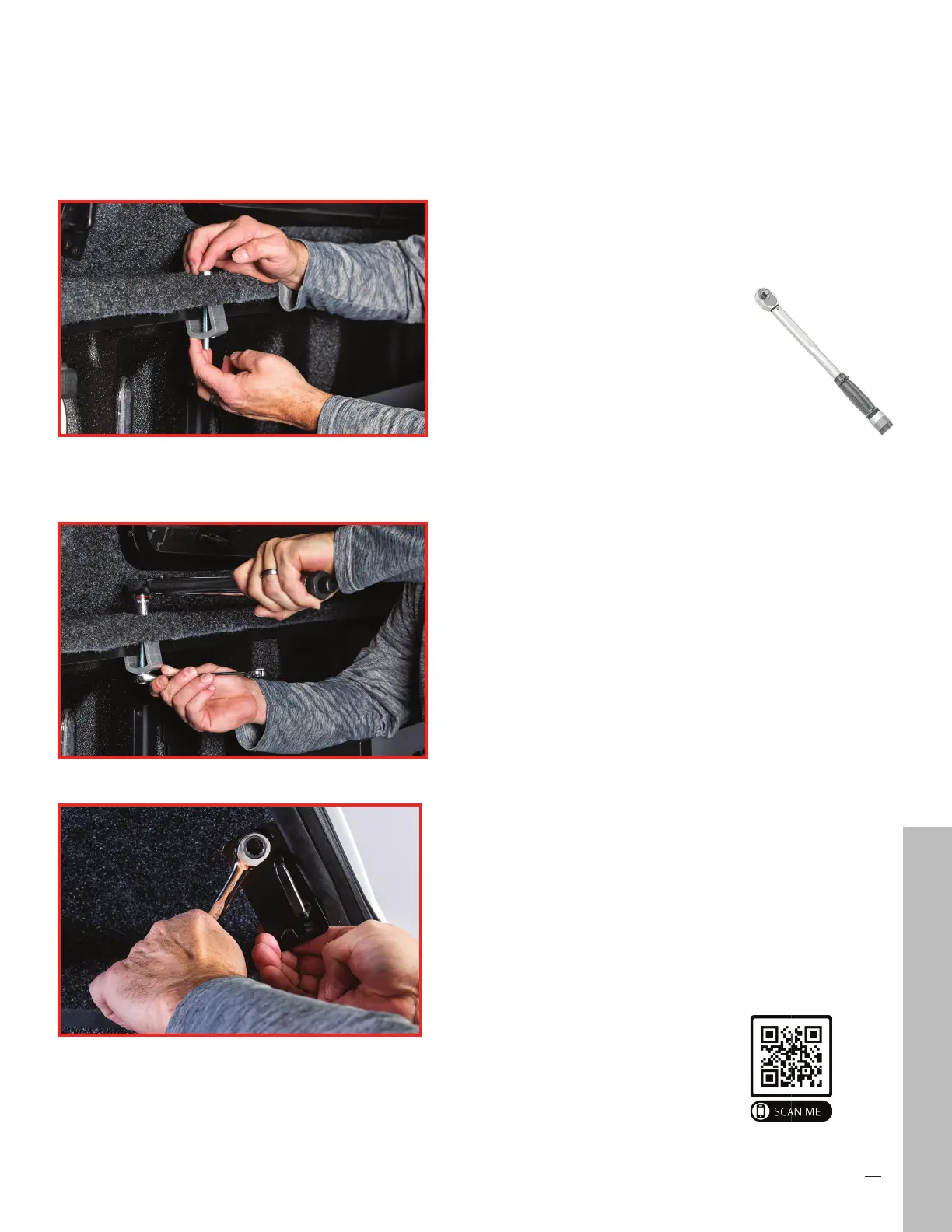 SCAN ME