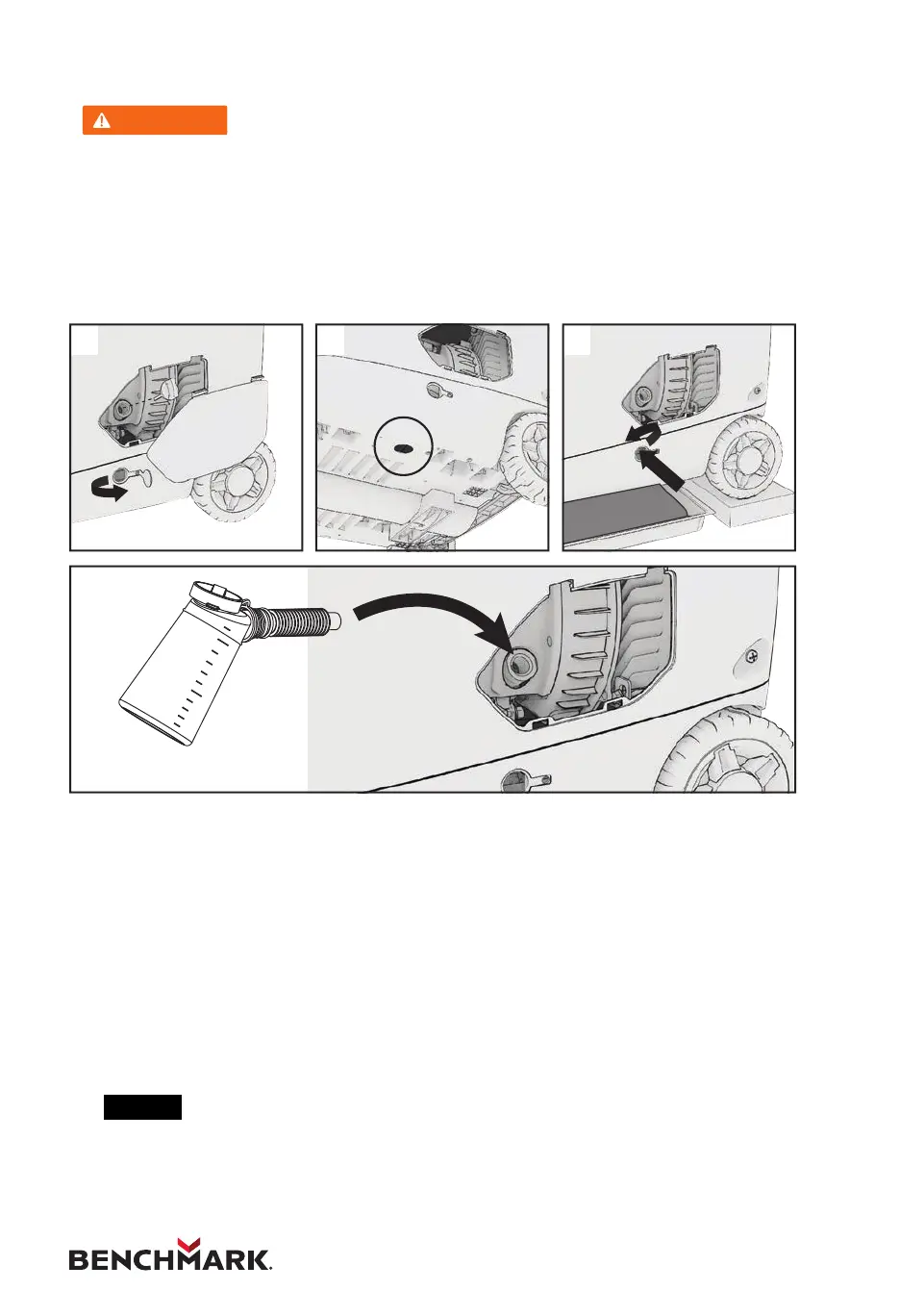 BENCHMARK.