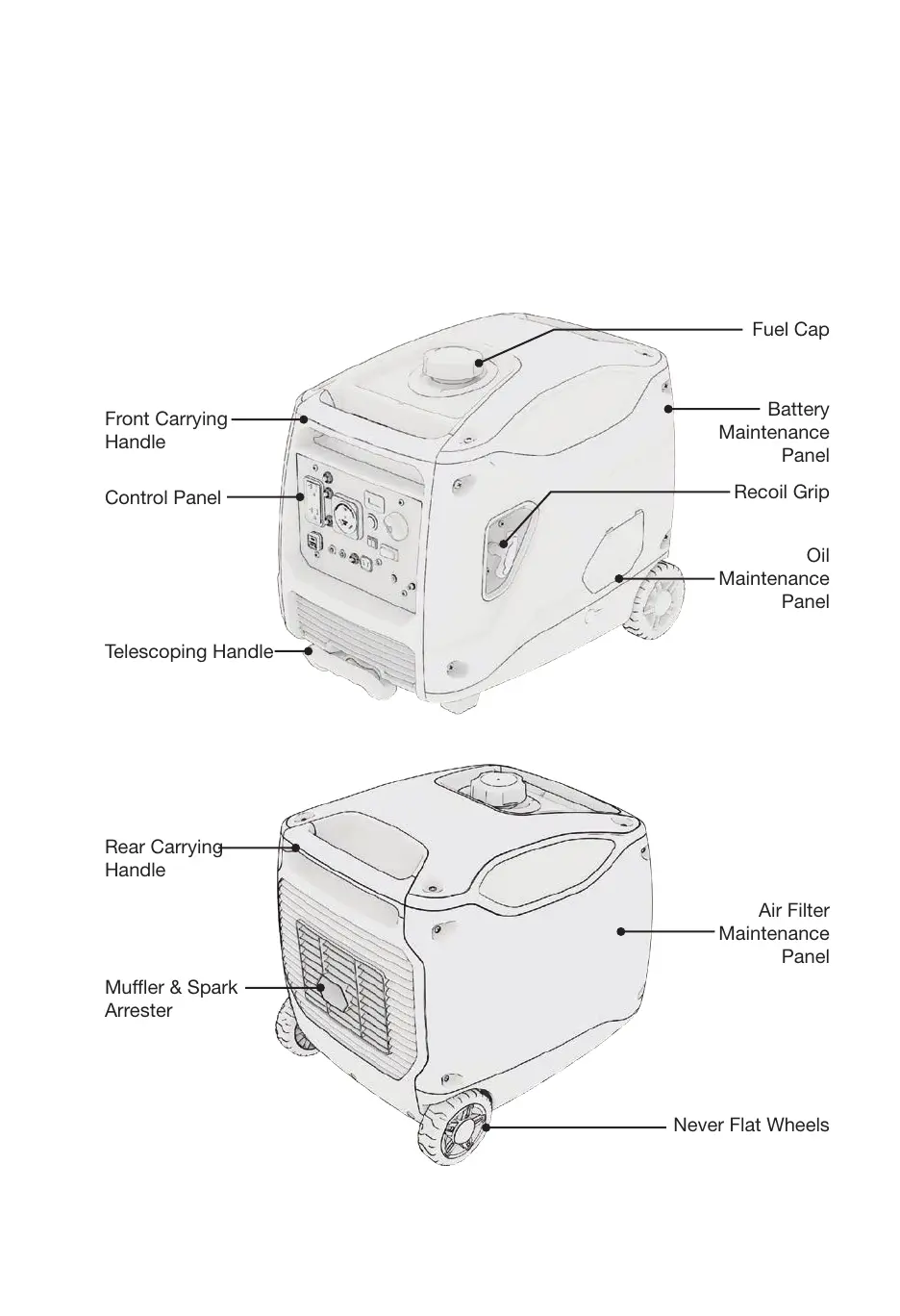 Fuel Cap

Front Carrying Handle

Battery Maintenance Panel

Control Panel

Recoil Grip

Oil Maintenance Panel

Telescoping Handle

Rear Carrying Handle

Air Filter Maintenance Panel

Muffler & Spark Arrester

Never Flat Wheels