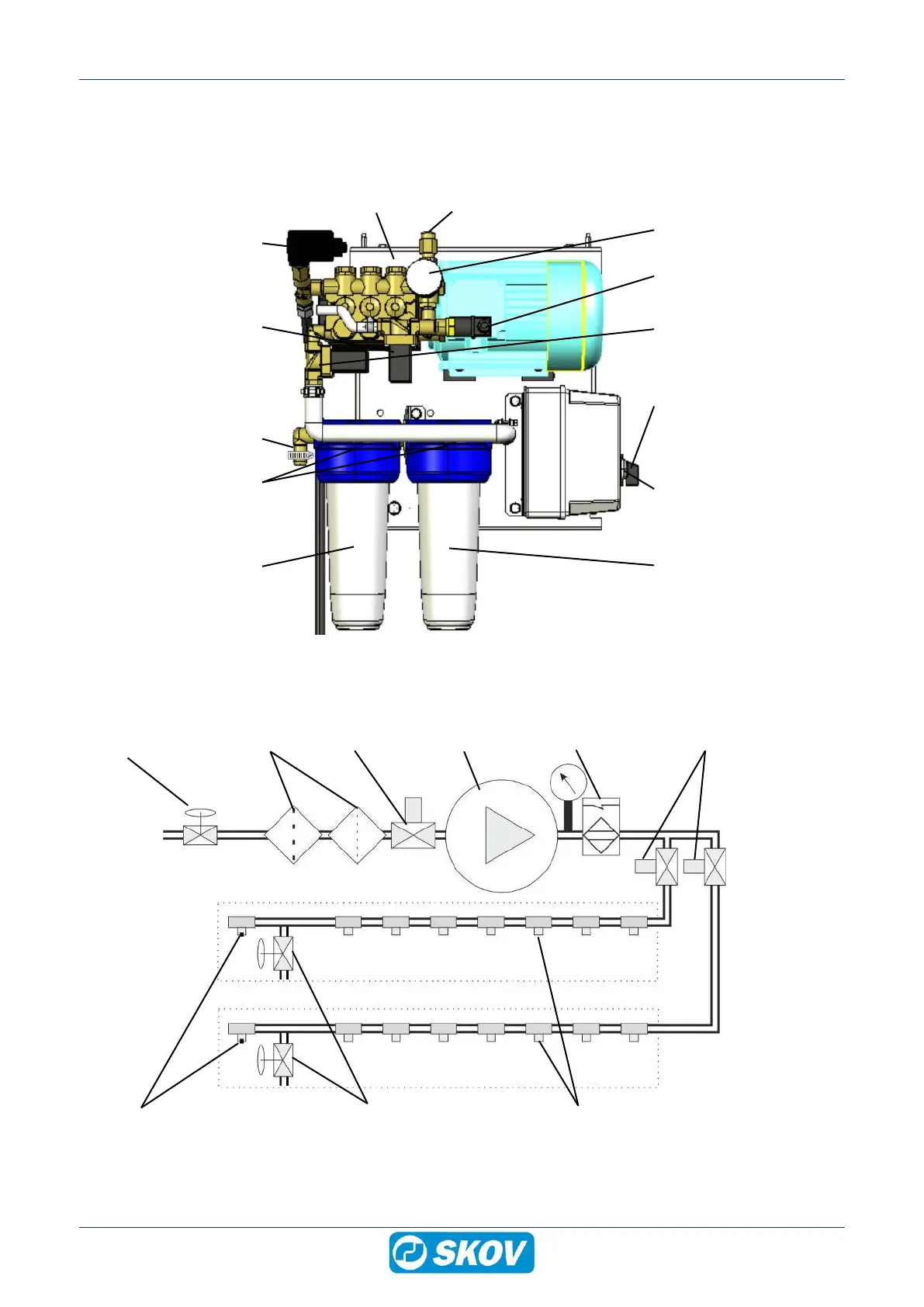 SKOV