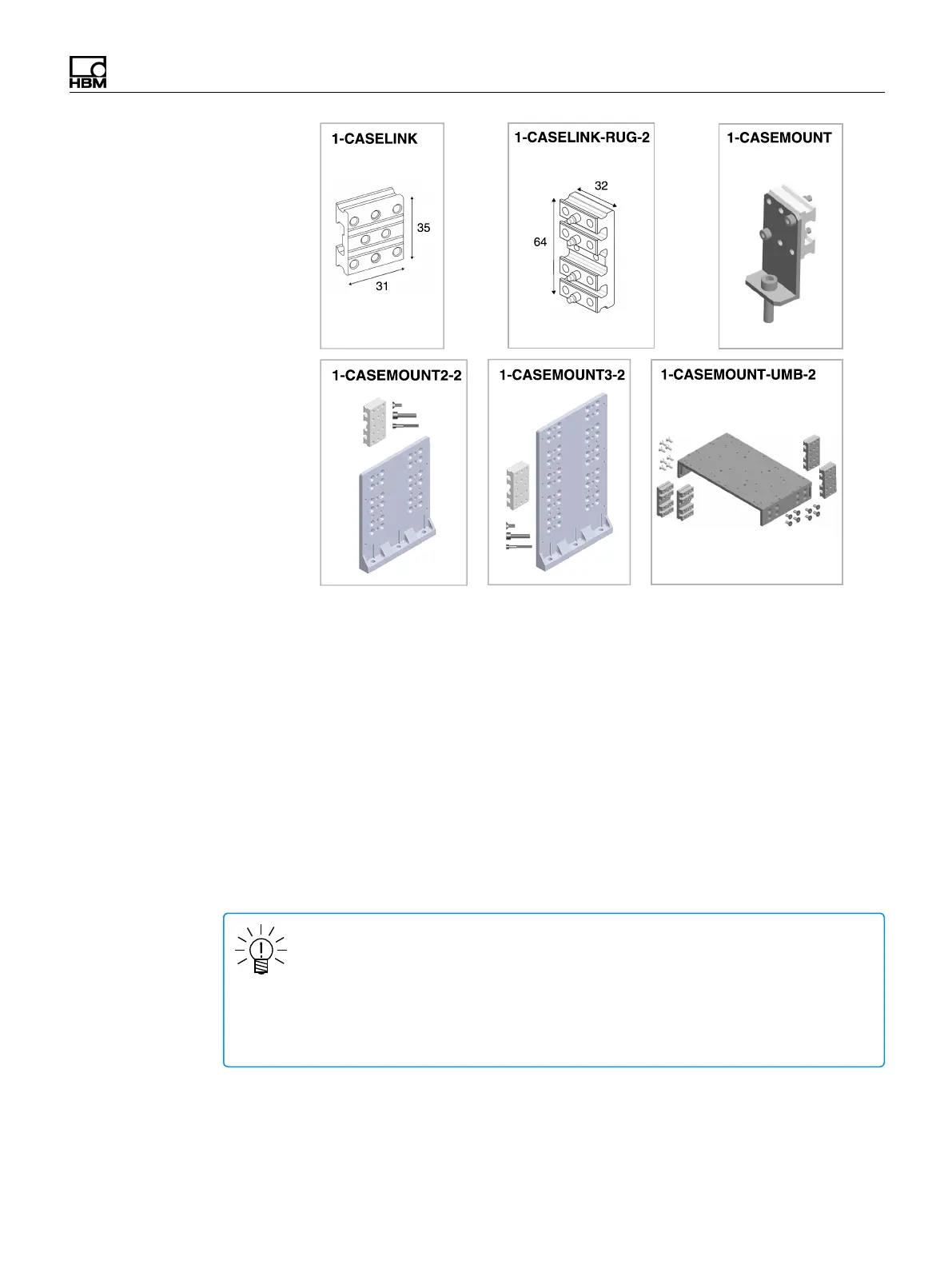 HBM

1-CASELINK

35

31

1-CASELINK-RUG-2

32

64

1-CASEMOUNT

1-CASEMOUNT2-2

1-CASEMOUNT3-2

1-CASEMOUNT-UMB-2