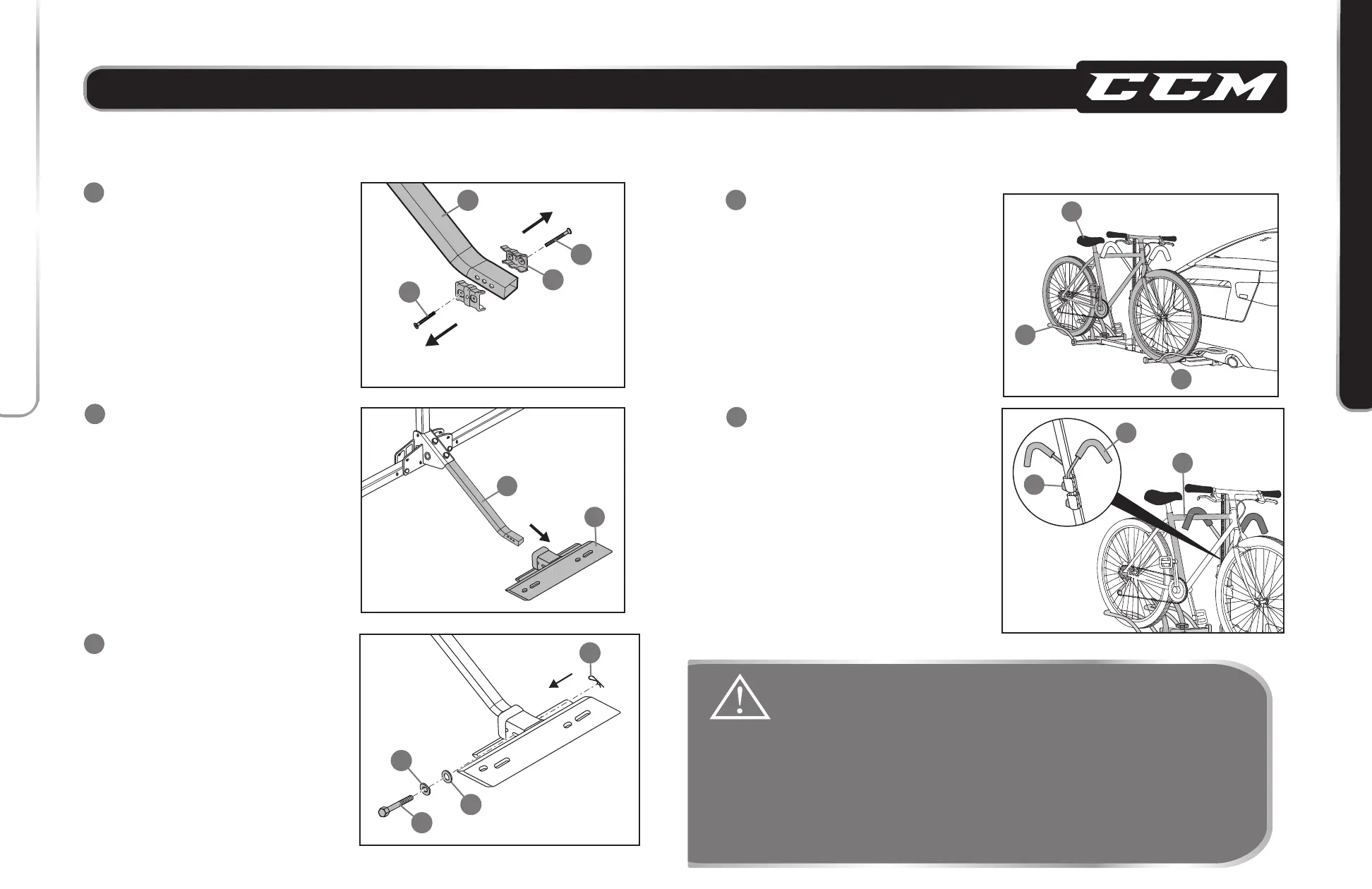 CCM