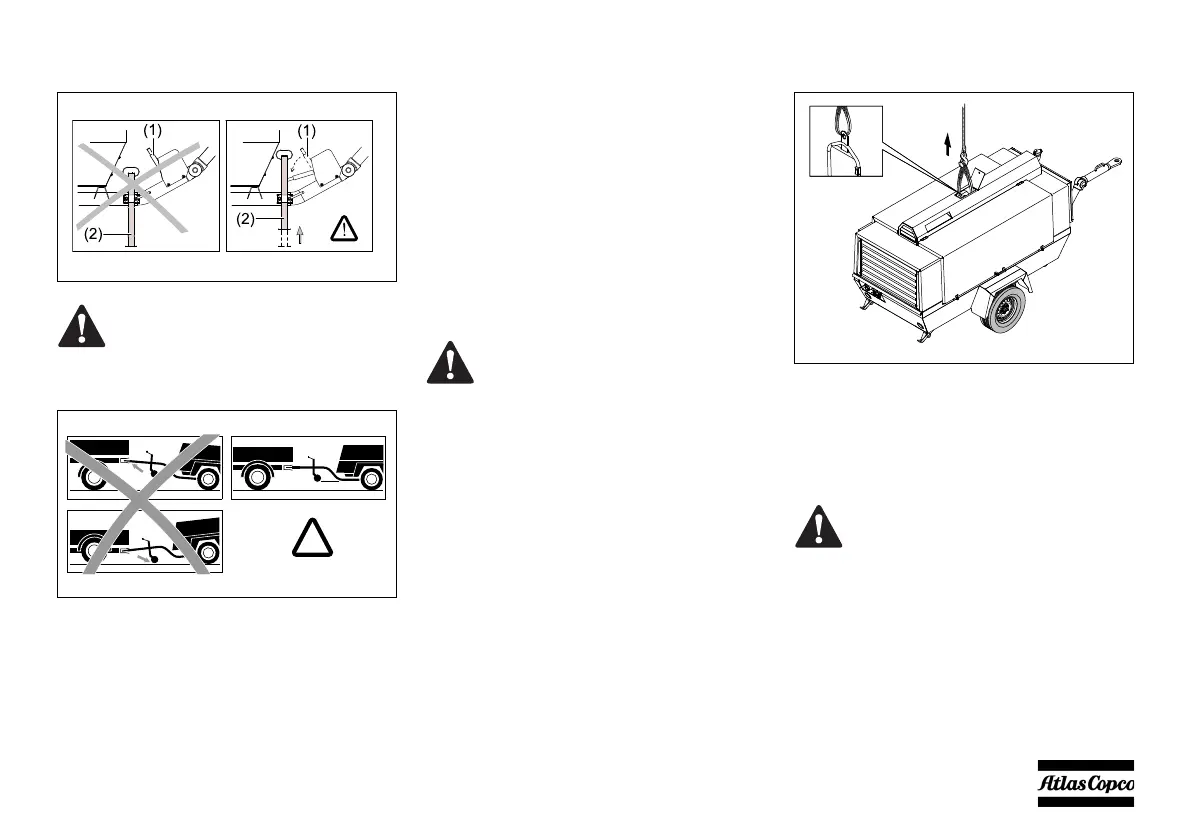 (1)

(2)

(1)

(2)

Atlas Copco