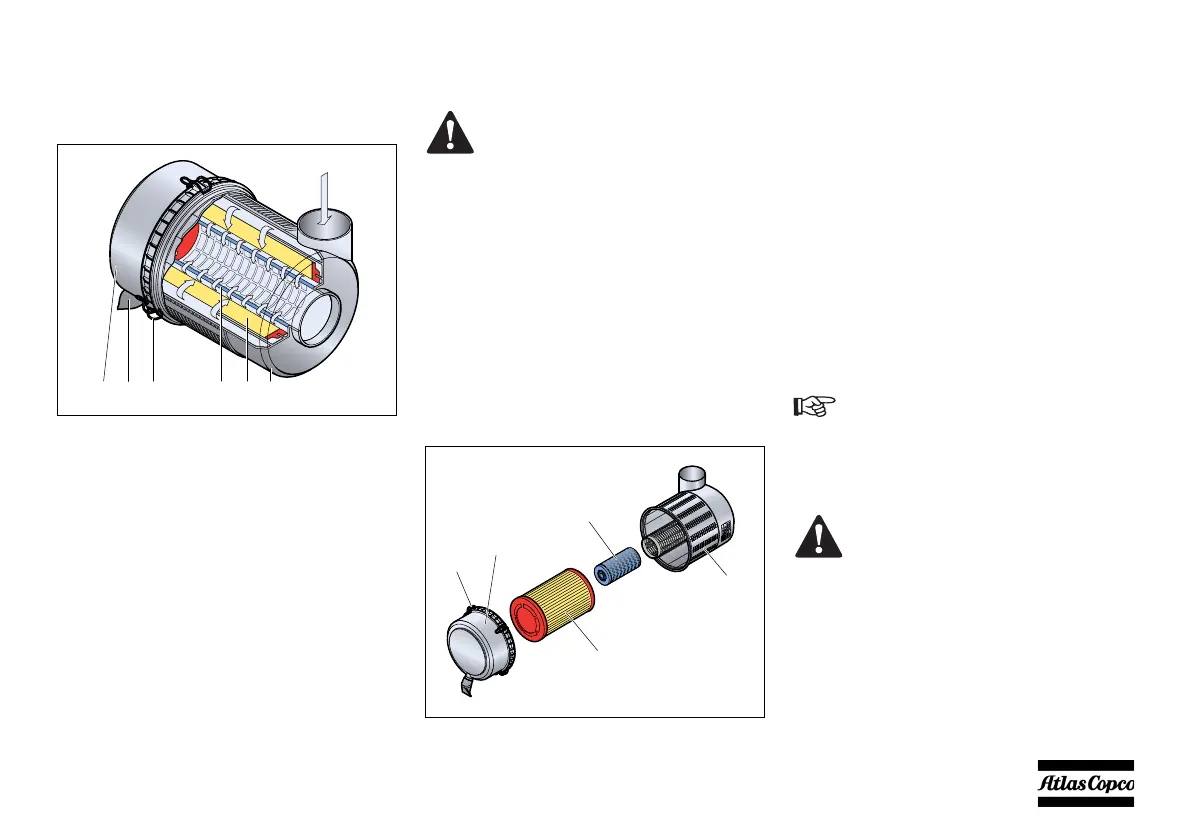 Atlas Copco