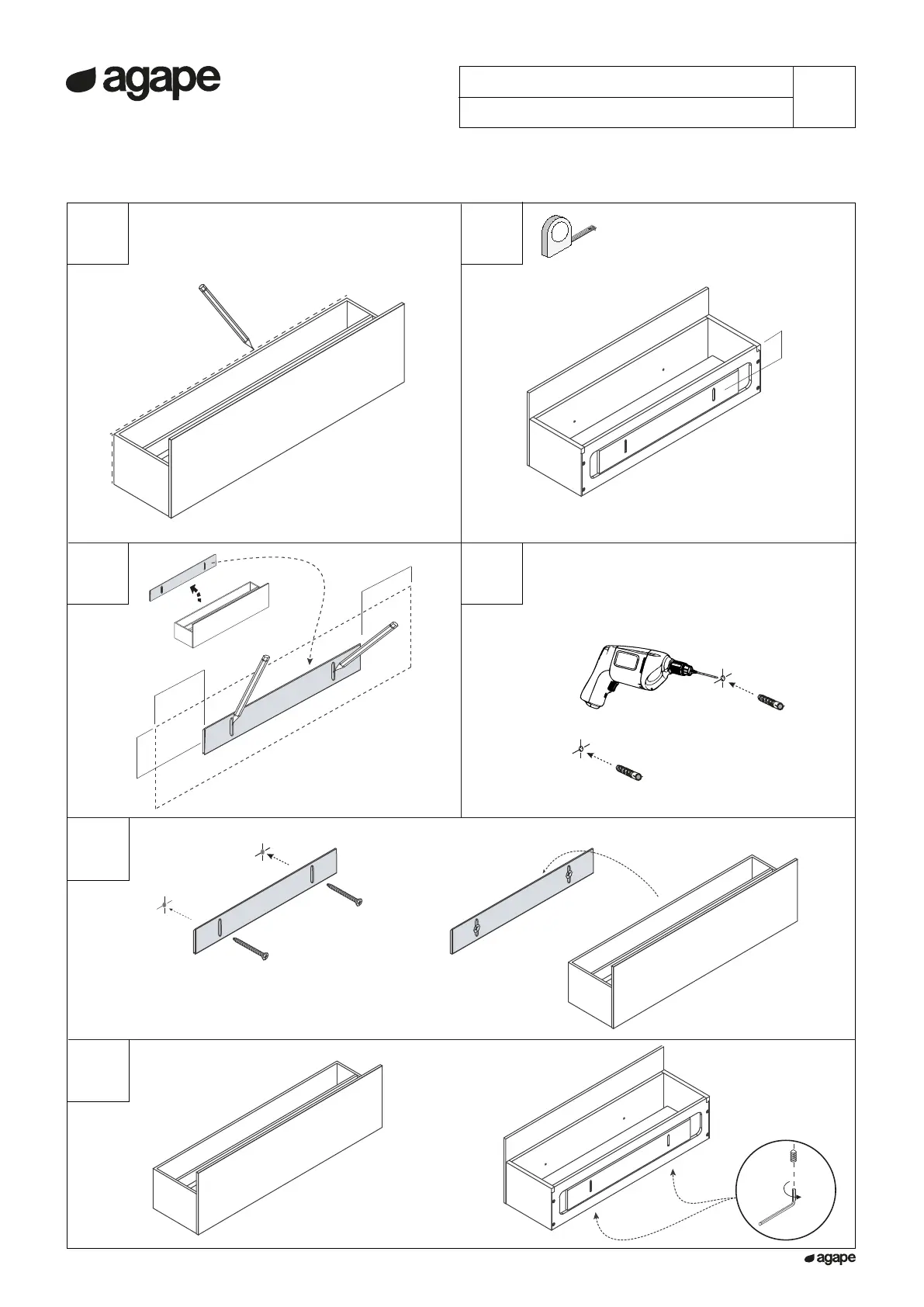 agape

agape