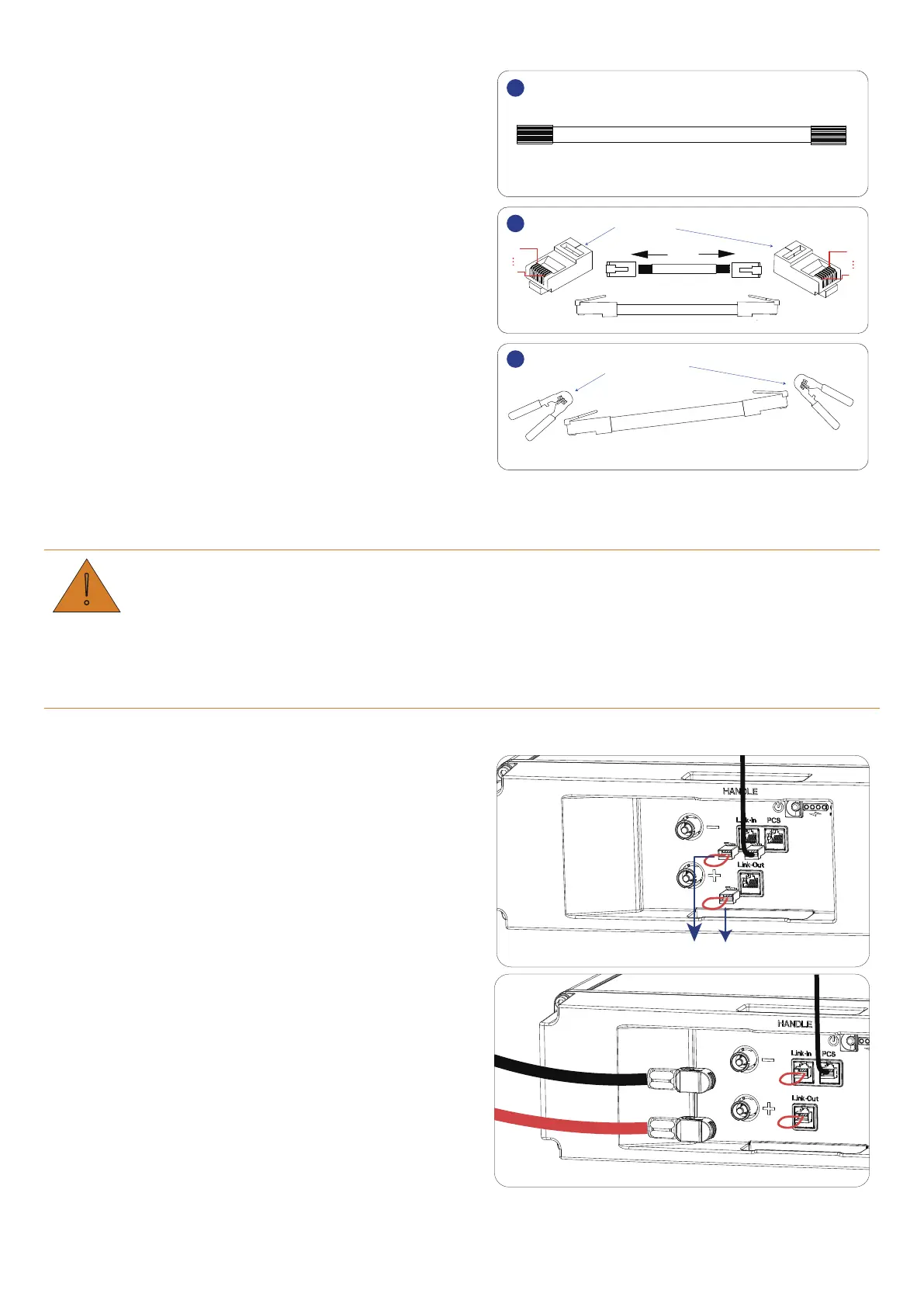 HANDLE

Link-In PCS

Link-Out

HANDLE

Link-In PCS

Link-Out