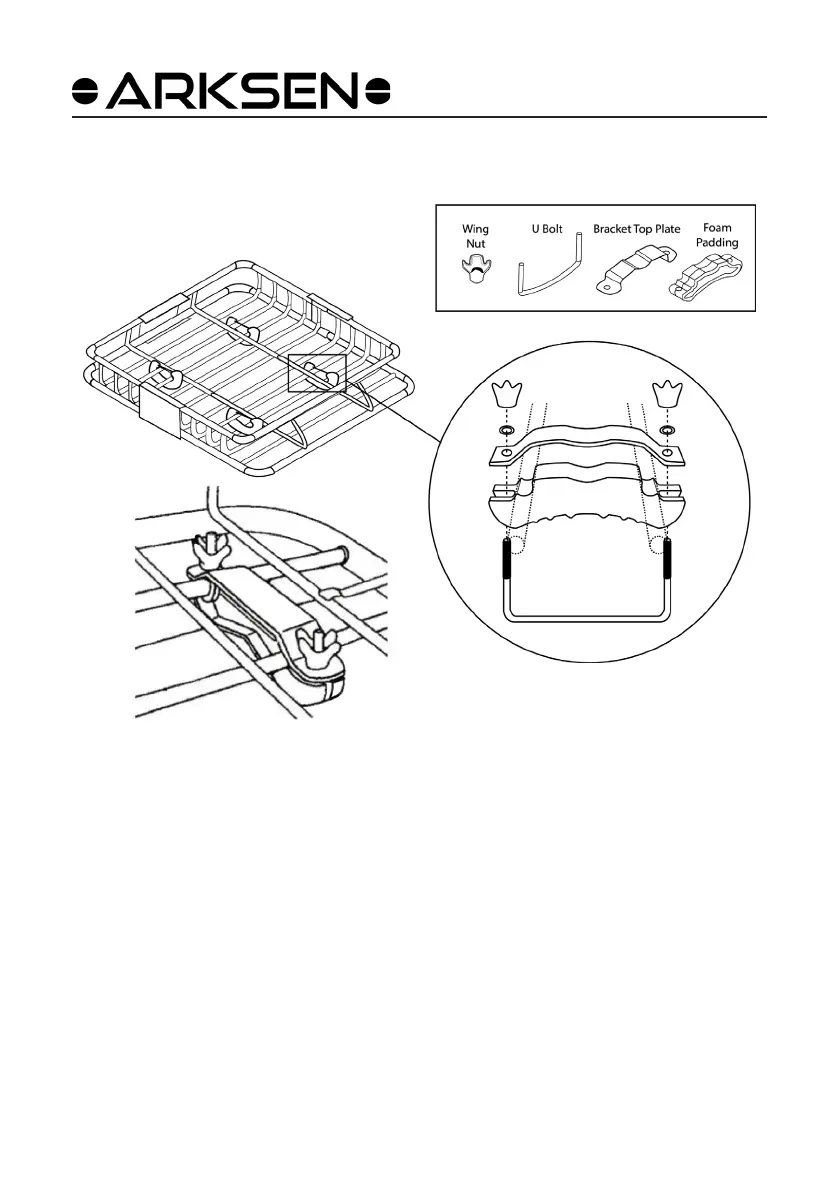 ARKSEN

Wing Nut

U Bolt

Bracket Top Plate

Foam Padding