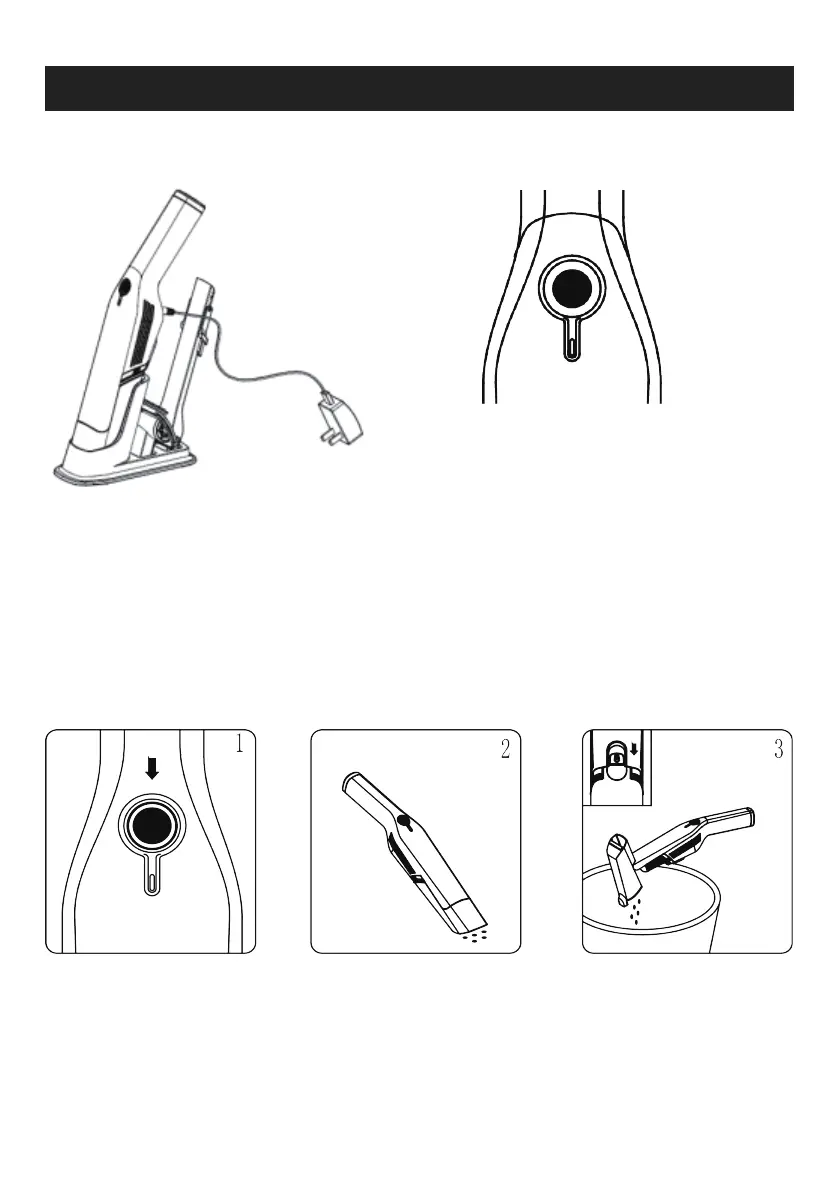 1

2

3