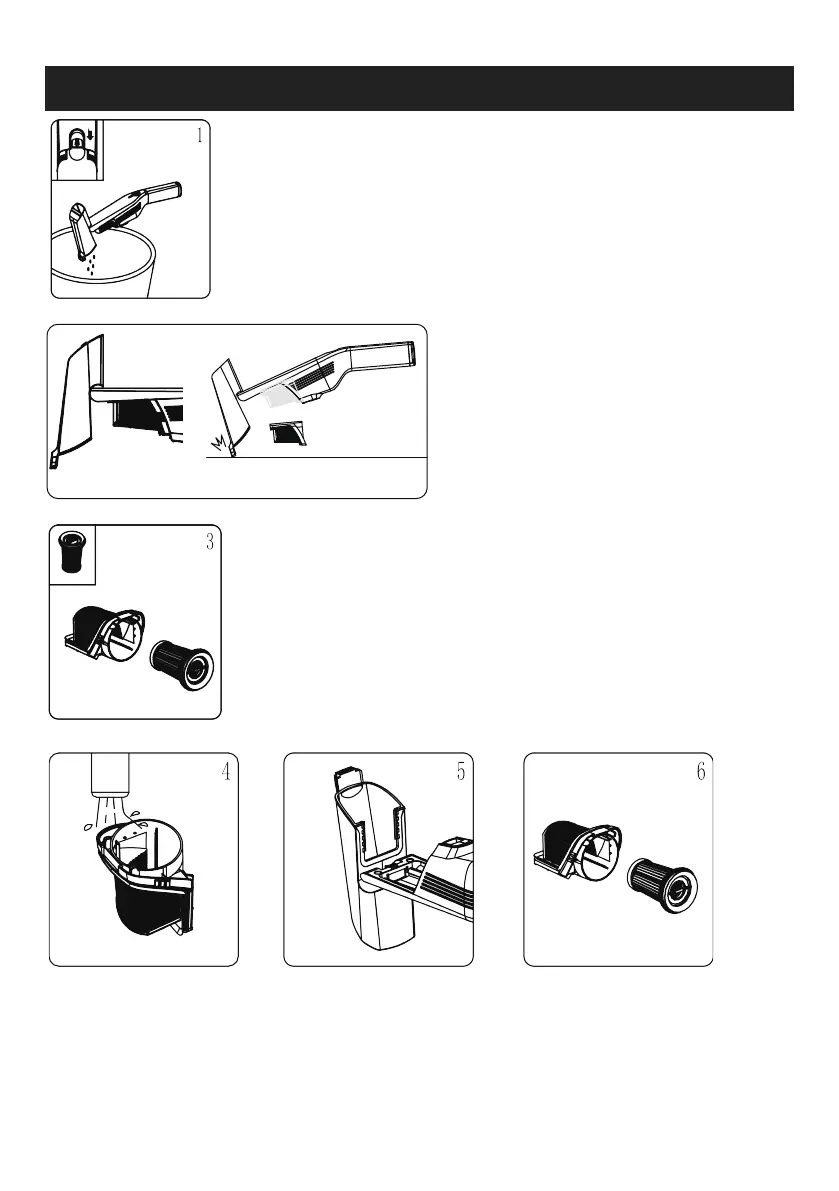 1

3

4

5

6