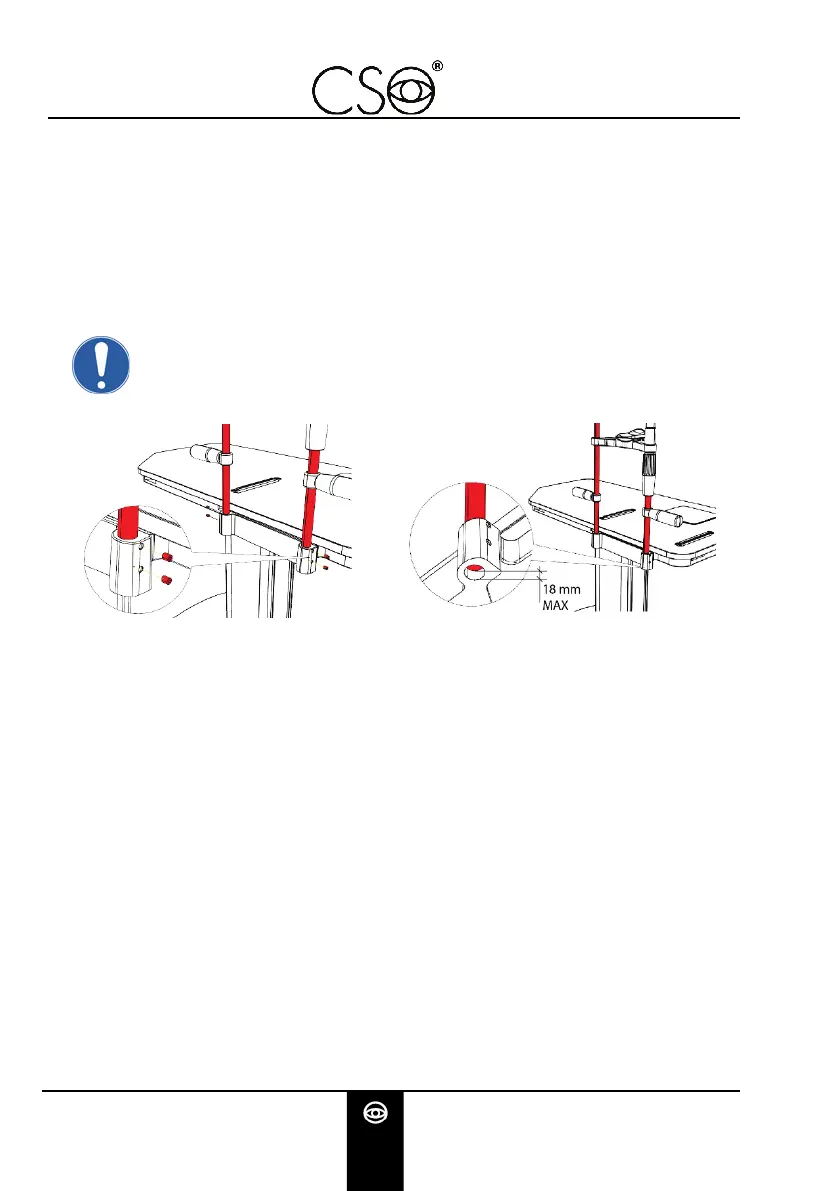 CSO®

18 mm
MAX