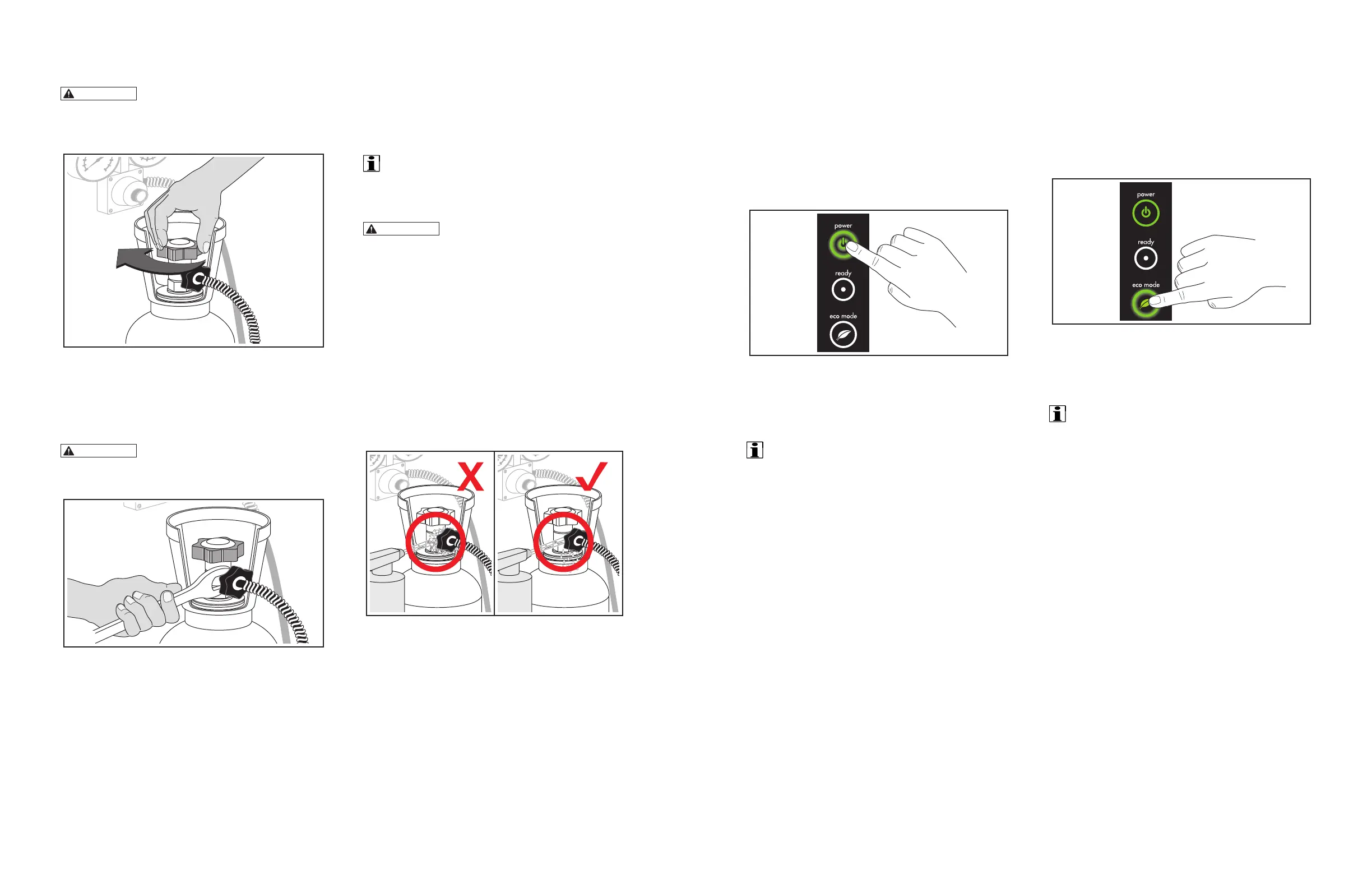 power

ready

eco mode

power

ready

eco mode