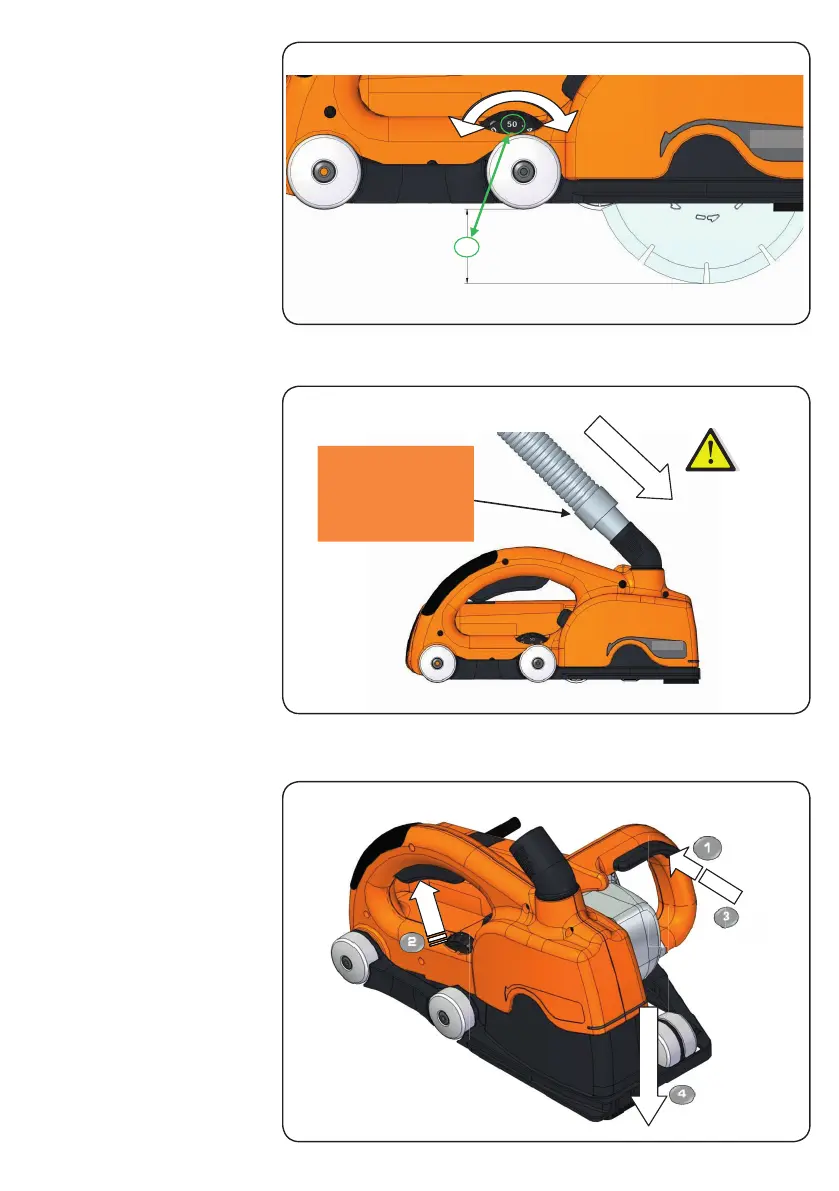 50

1

2

3

4