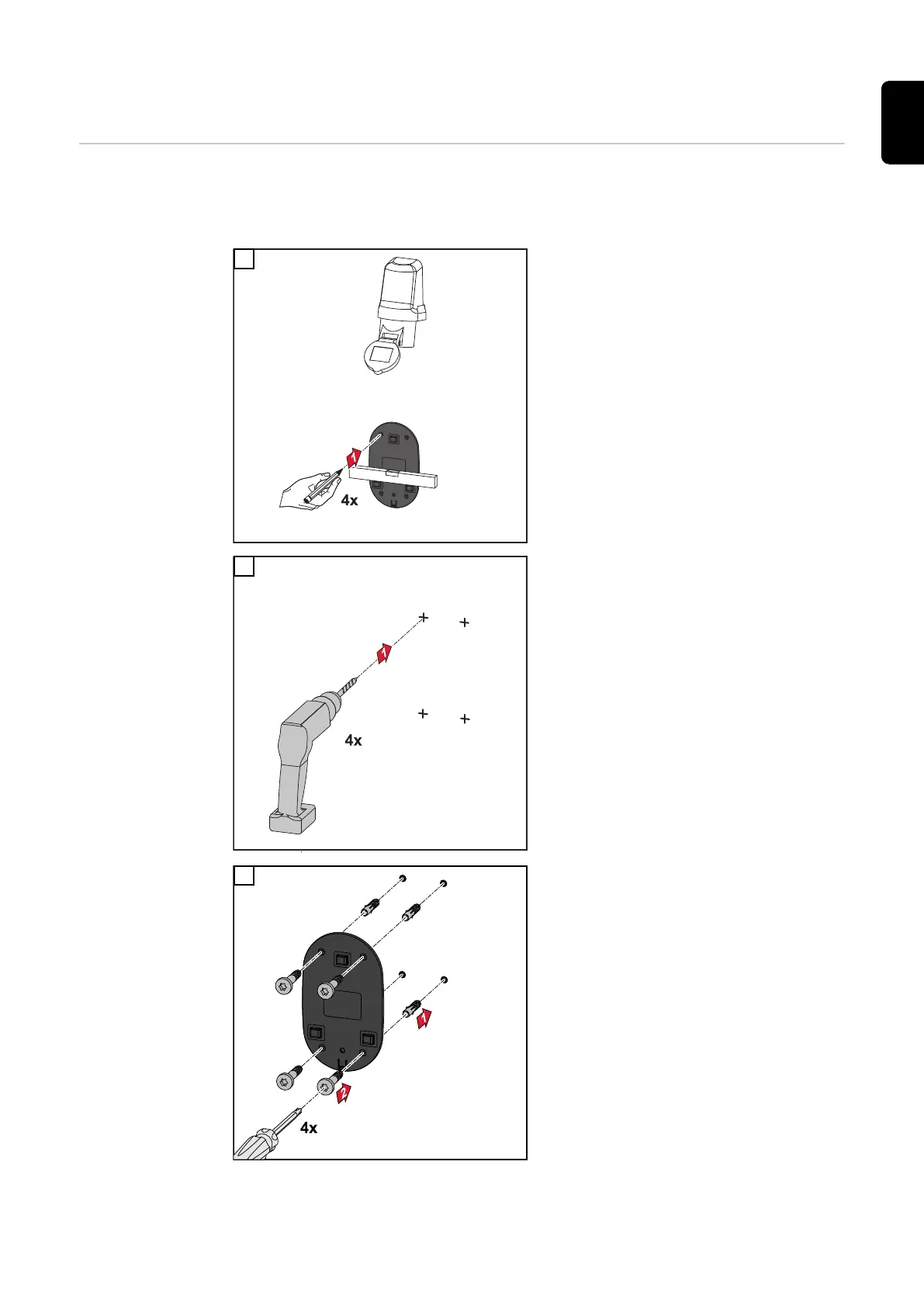 1
4x

1
4x

1
2
4x