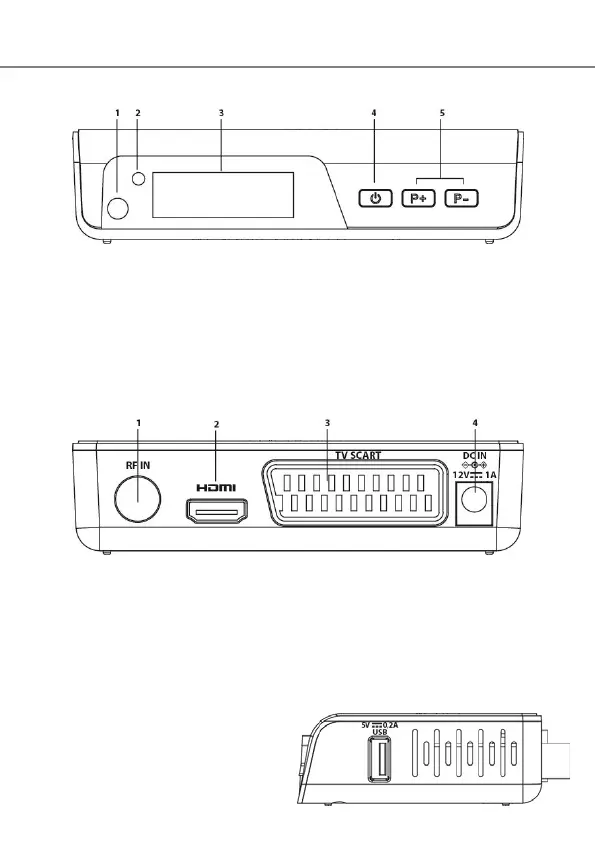 1 2 3 4 5

P+ P-

1 2 3 4

RF IN

HDMI

TV SCART

DC IN

12V 1A

5V 0.2A
USB