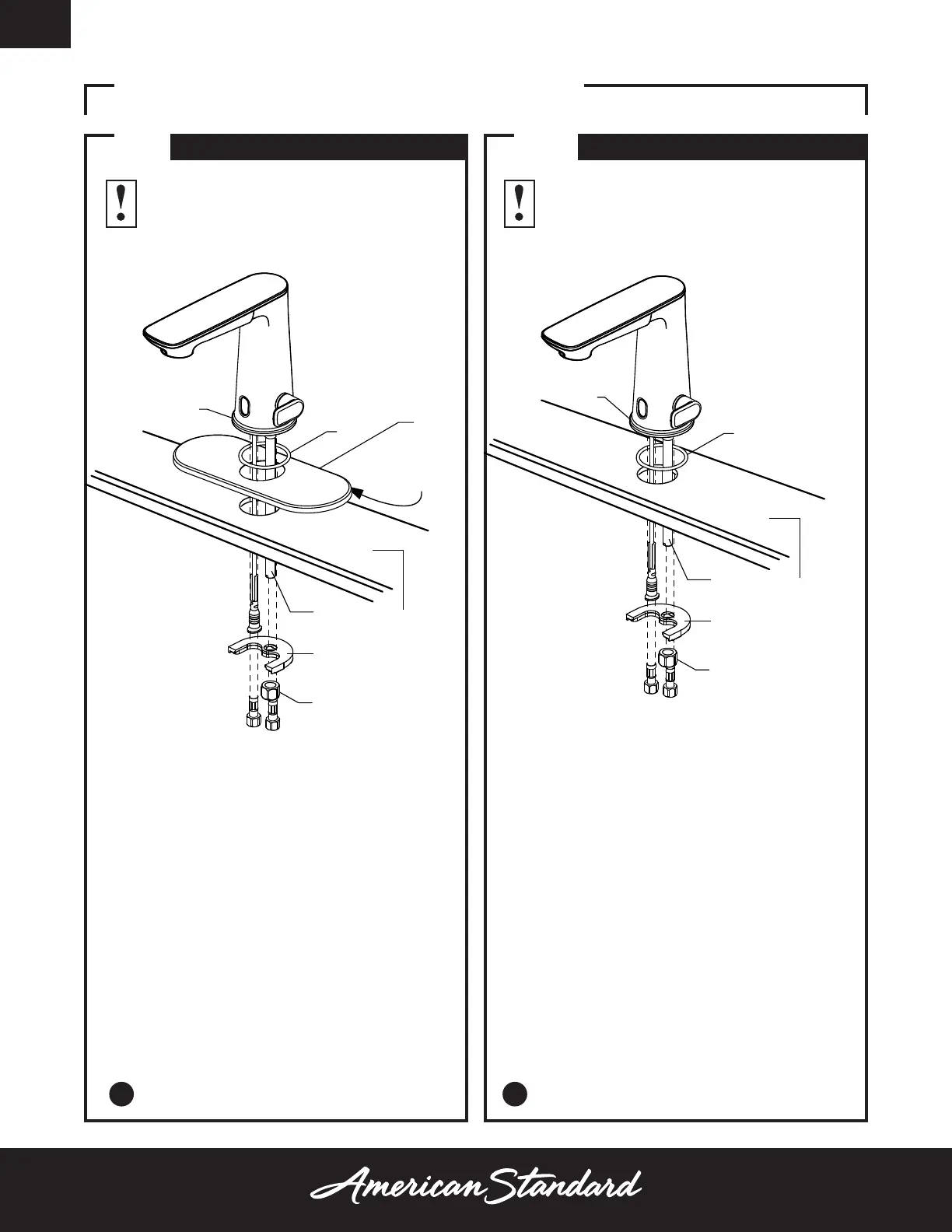 American Standard