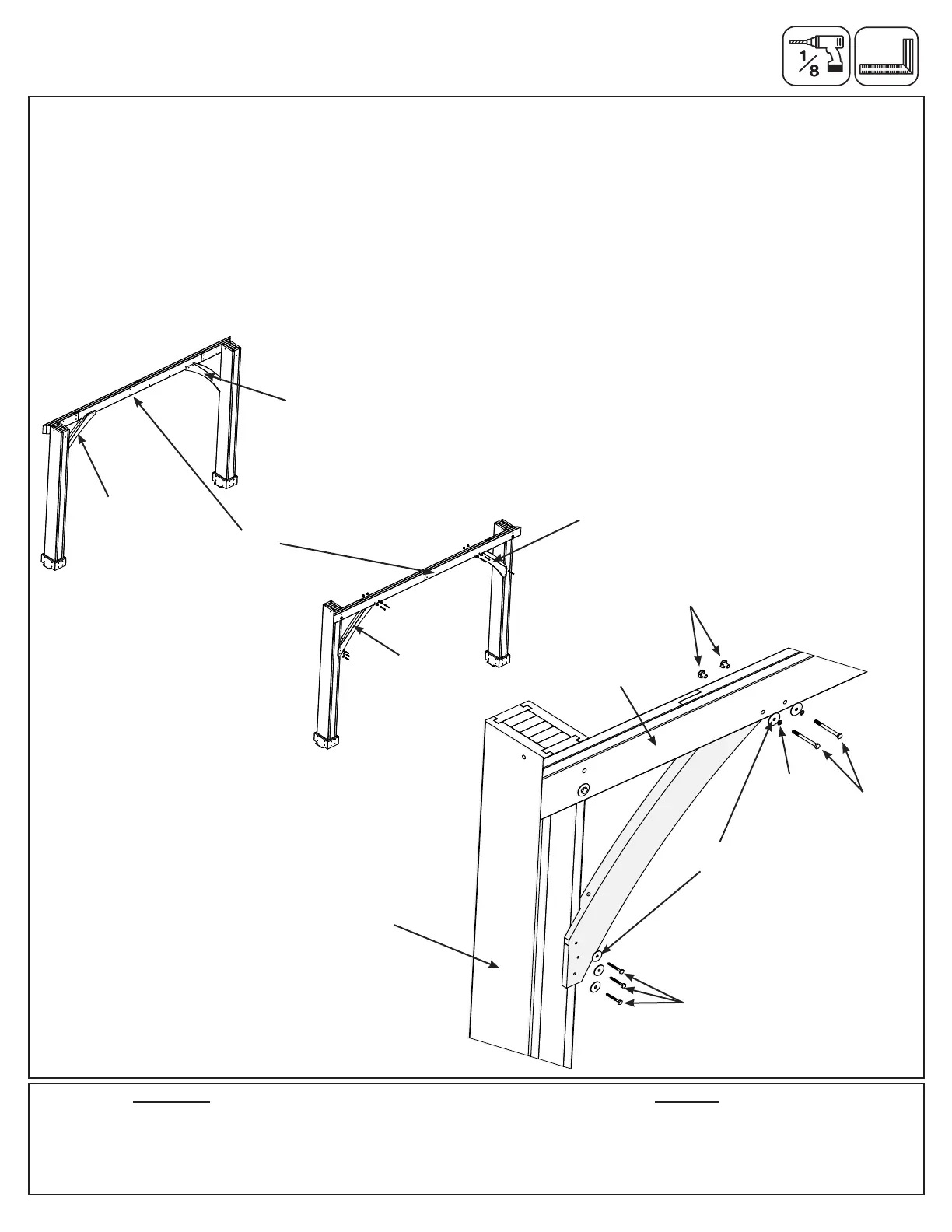 $\frac{1}{8}$