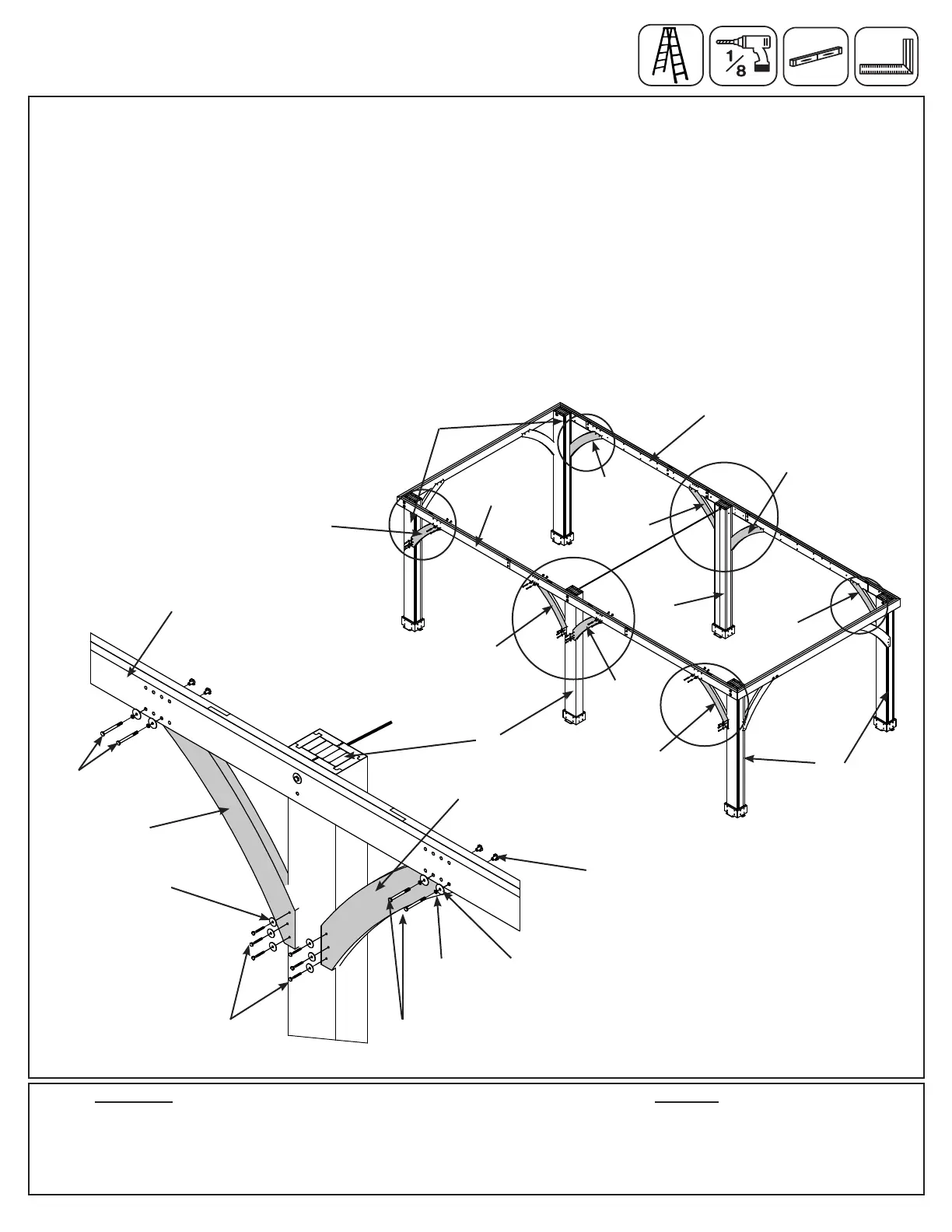 $\frac{1}{8}$