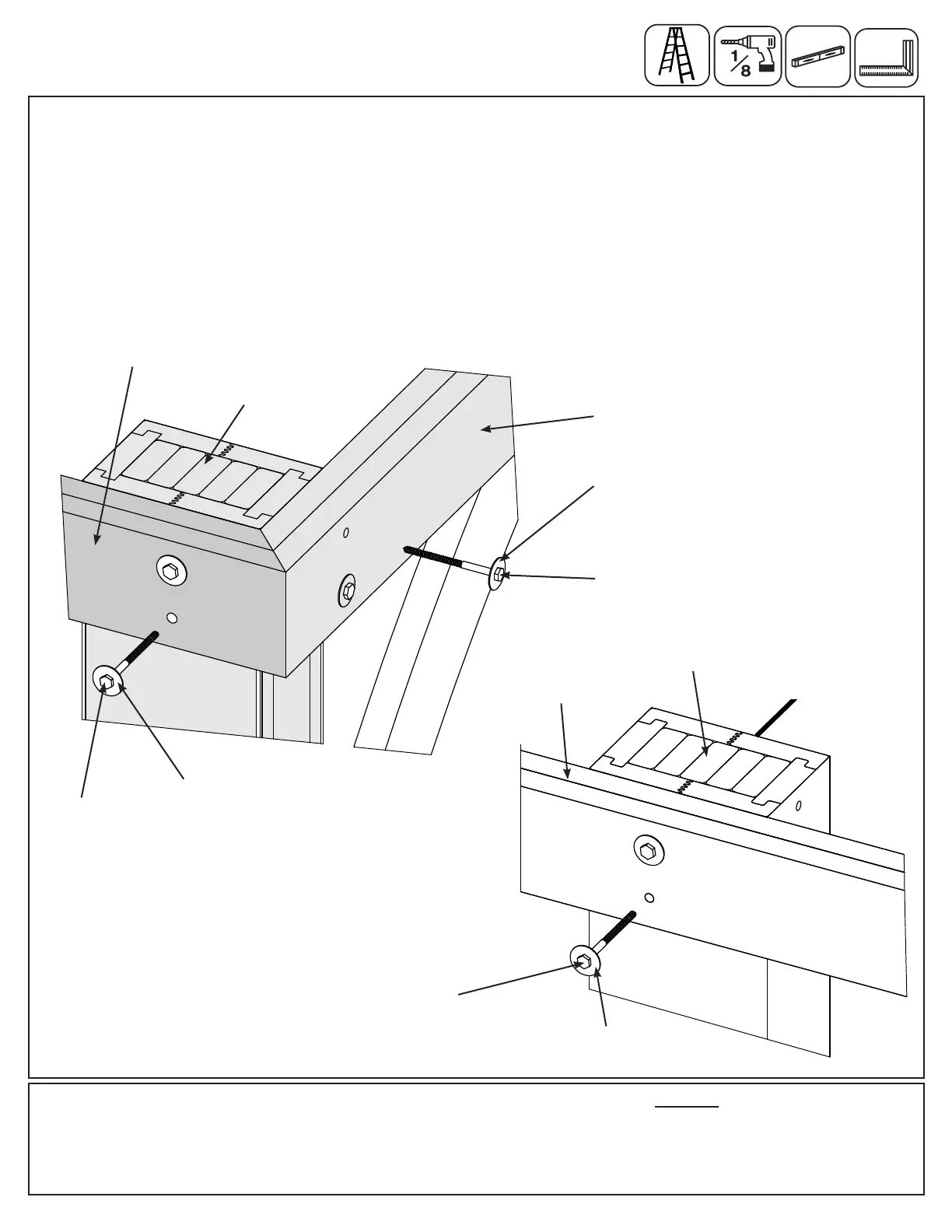 $\frac{1}{8}$