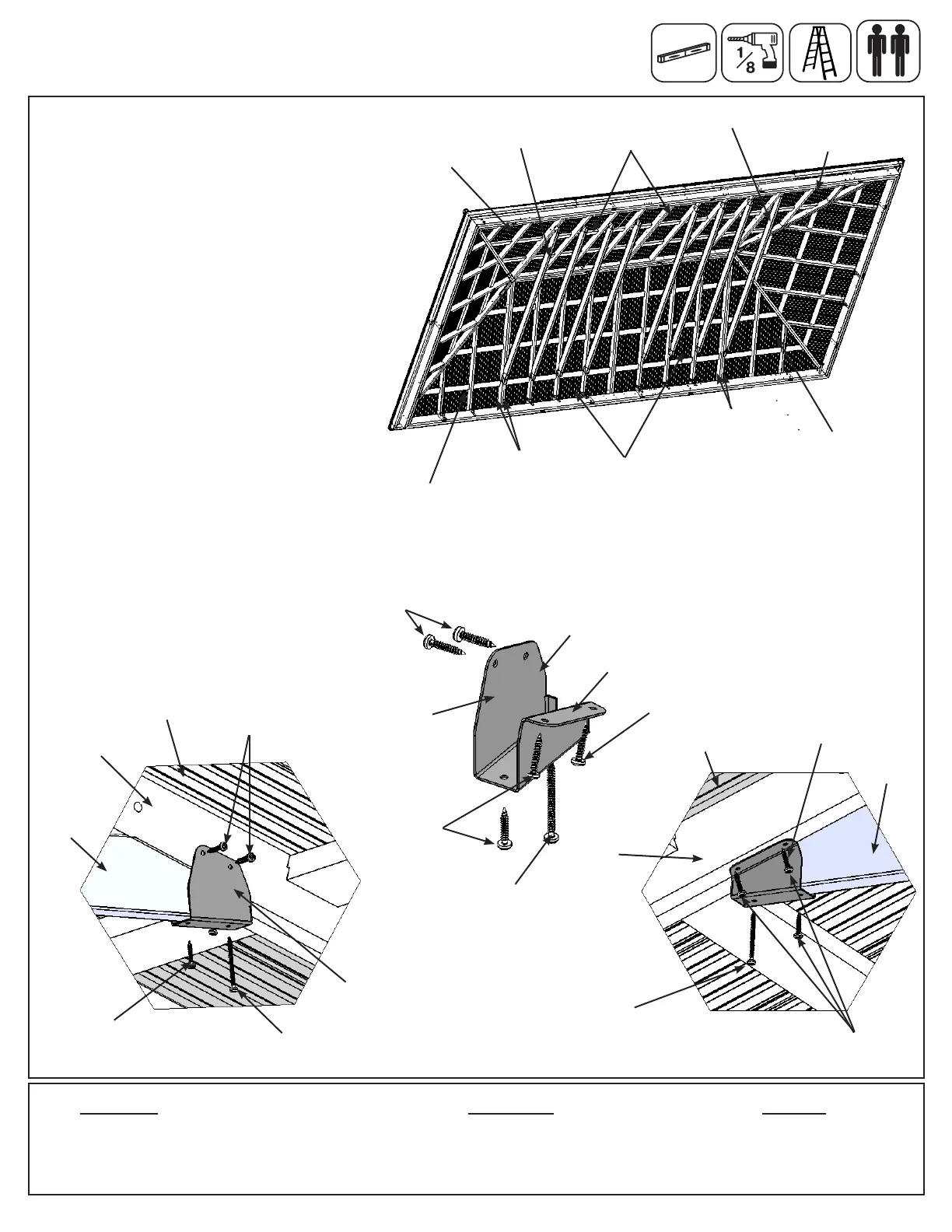 $\frac{1}{8}$