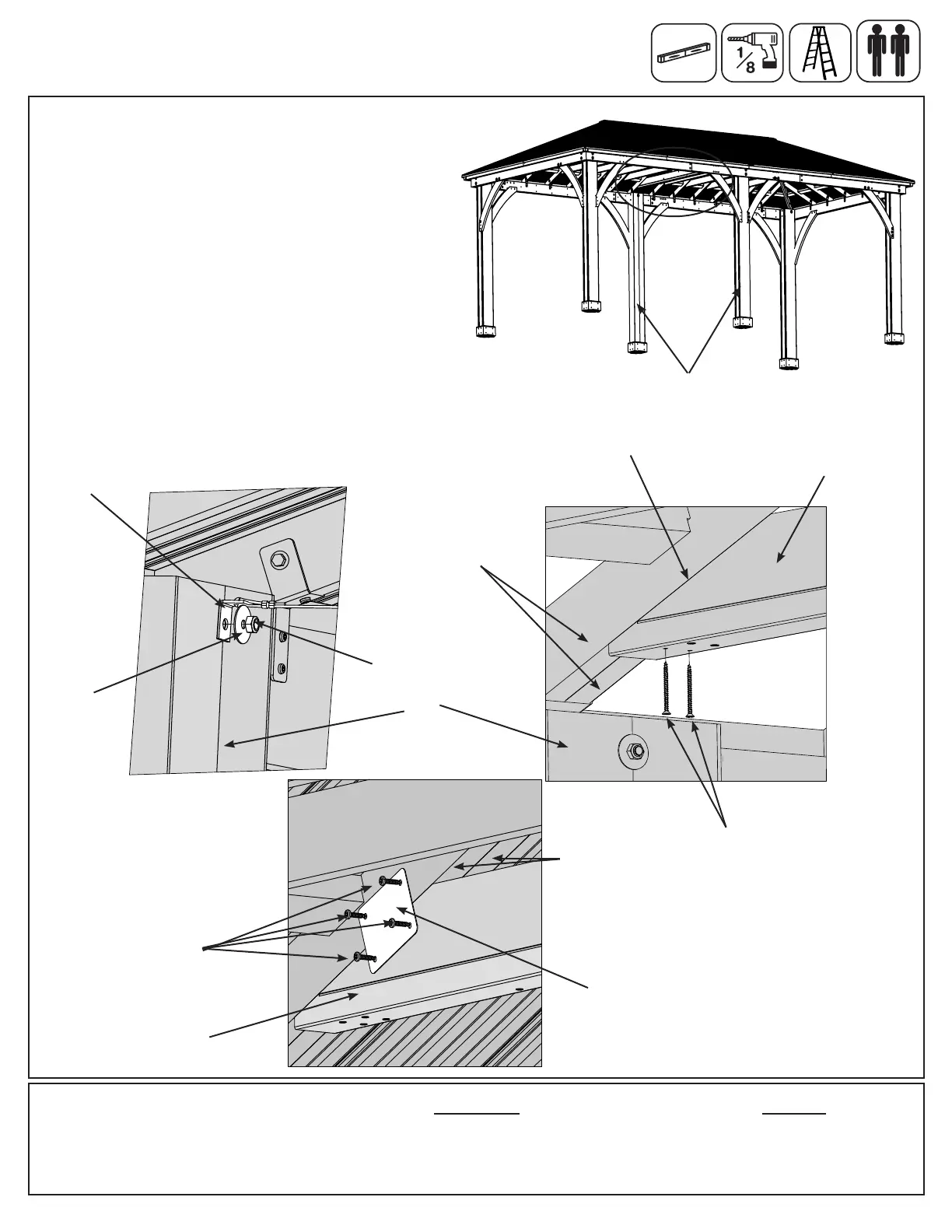 $\frac{1}{8}$