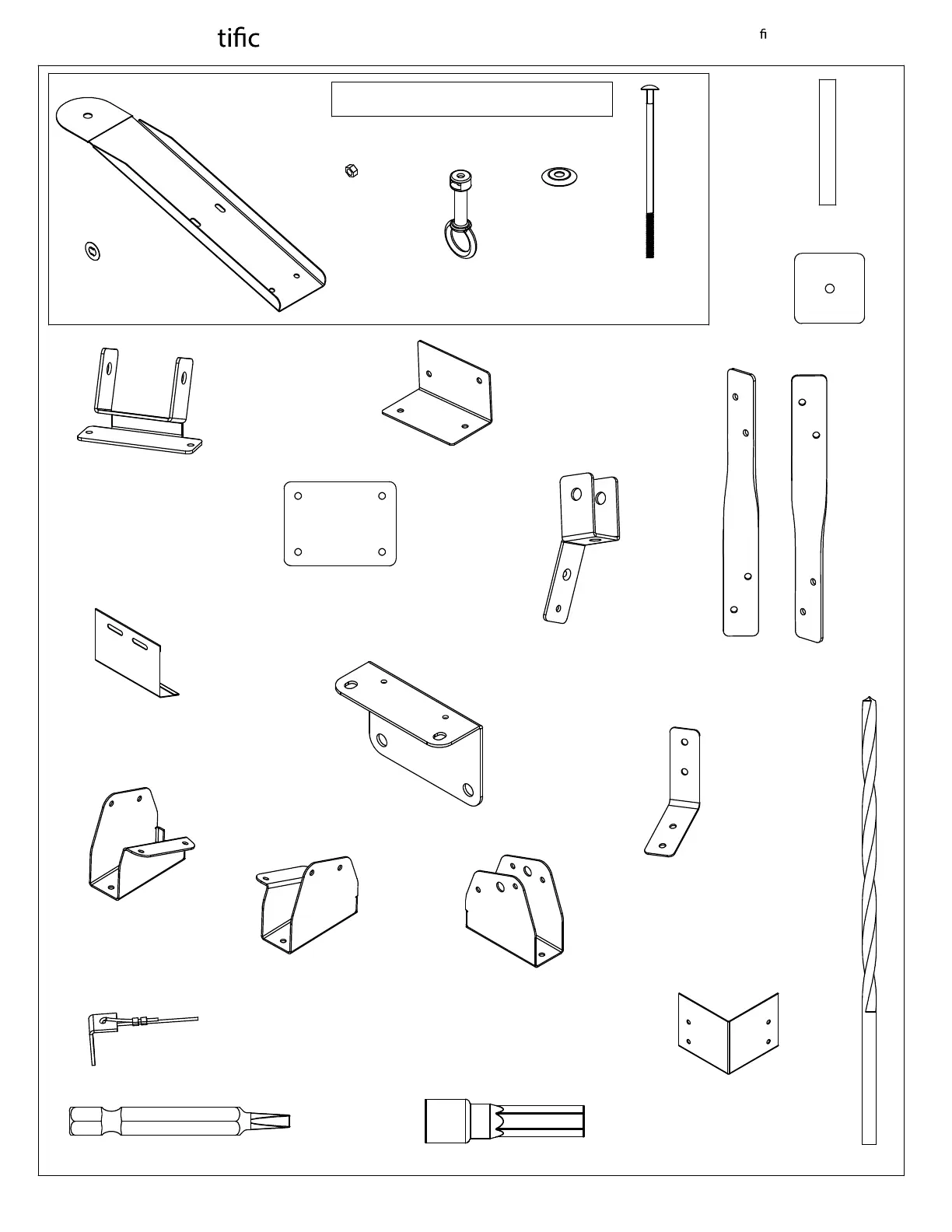 tific

fi