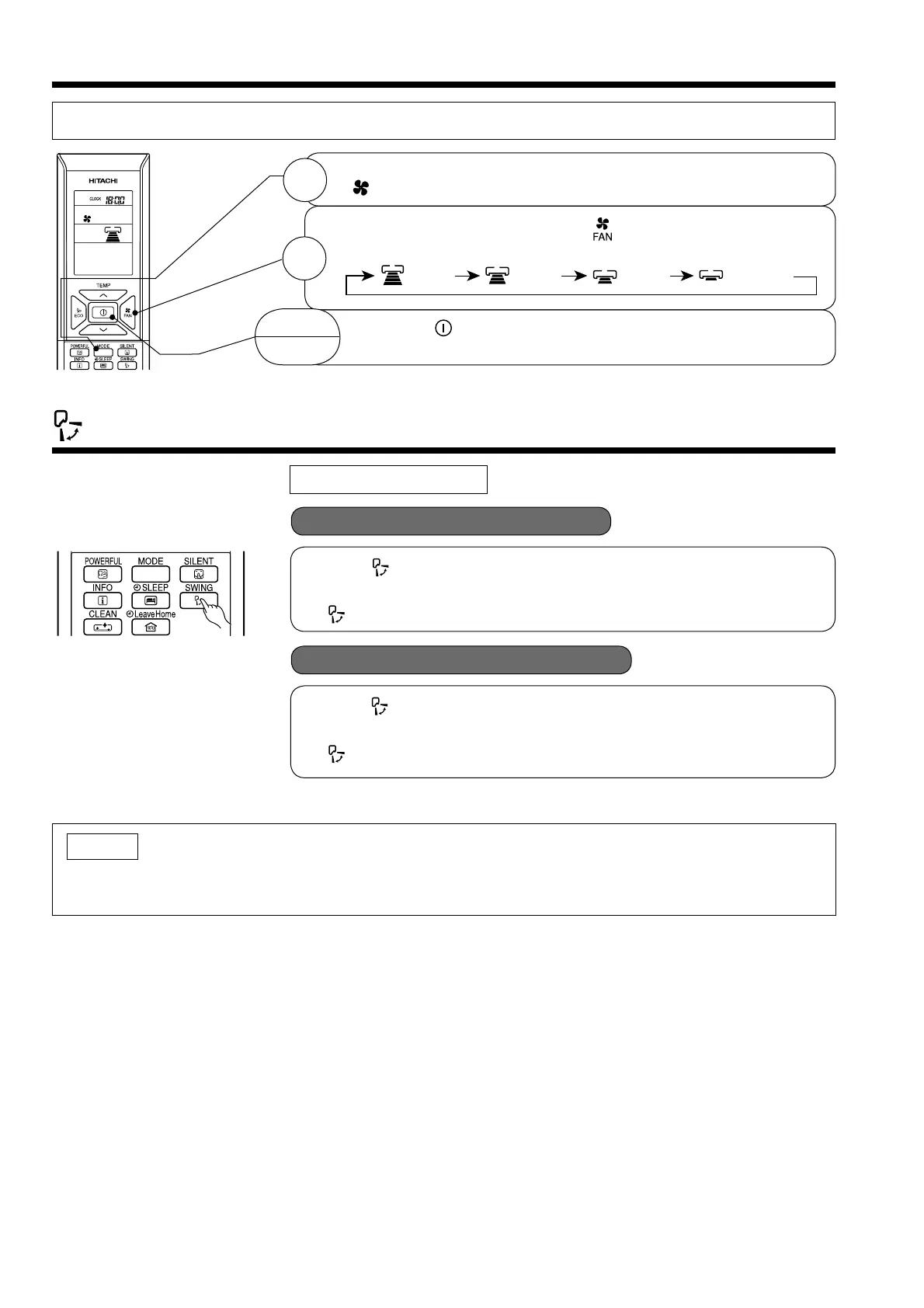 HITACHI

CLOCK 18:00

TEMP

ECO

FAN

POWERFUL MODE SILENT

INFO SLEEP SWING

FAN

POWERFUL MODE SILENT

INFO SLEEP SWING

CLEAN LeaveHome