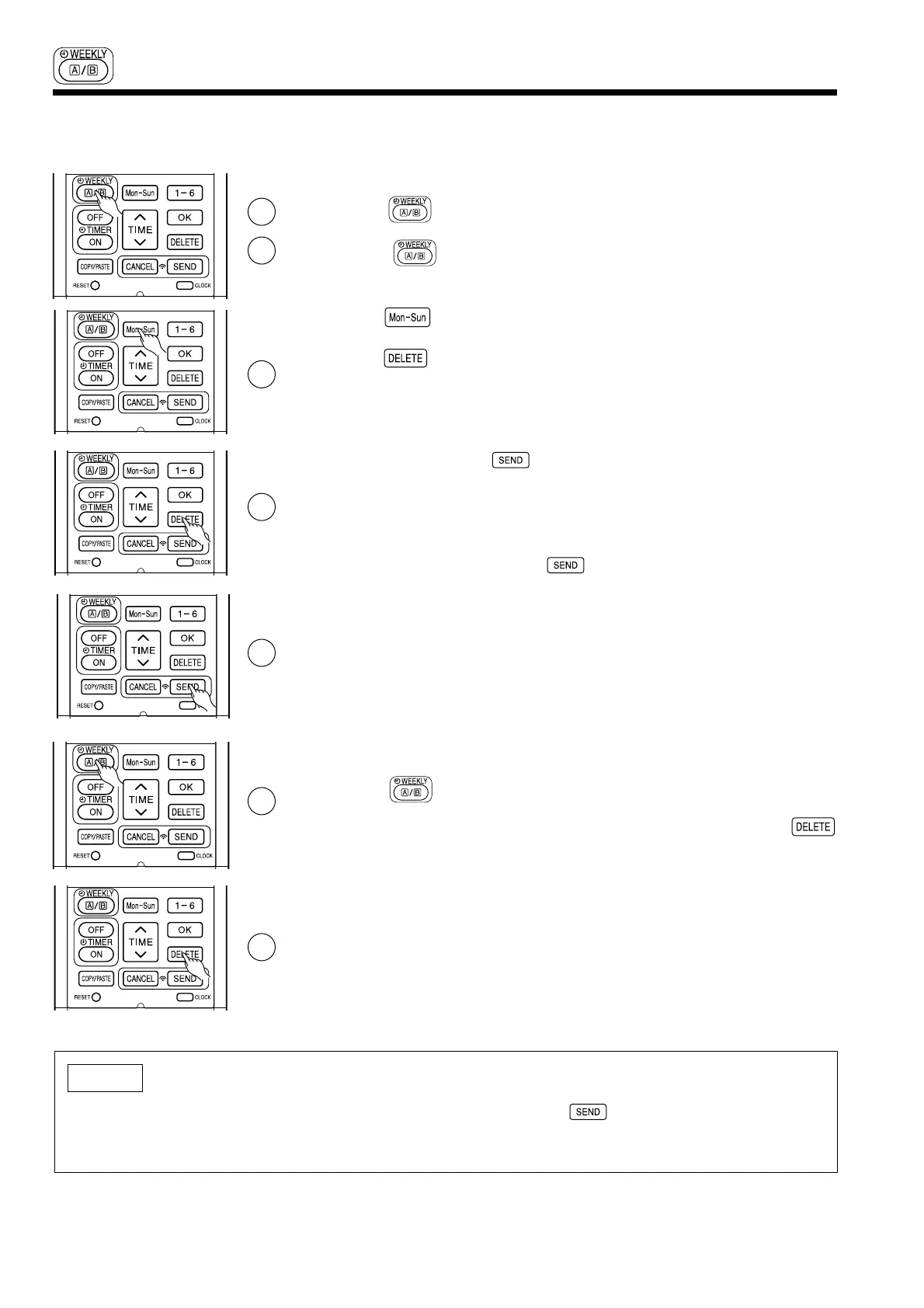 WEEKLY
A/B

WEEKLY
A/B
Mon-Sun
1-6
OFF
TIMER
ON
TIME
OK
DELETE
COPY/PASTE
CANCEL
SEND
RESET
CLOCK

WEEKLY
A/B

WEEKLY
A/B

WEEKLY
A/B
Mon-Sun
1-6
OFF
TIMER
ON
TIME
OK
DELETE
COPY/PASTE
CANCEL
SEND
RESET
CLOCK

Mon-Sun

DELETE

WEEKLY
A/B
Mon-Sun
1-6
OFF
TIMER
ON
TIME
OK
DELETE
COPY/PASTE
CANCEL
SEND
RESET
CLOCK

SEND

SEND

WEEKLY
A/B
Mon-Sun
1-6
OFF
TIMER
ON
TIME
OK
DELETE
COPY/PASTE
CANCEL
SEND
RESET

WEEKLY
A/B
Mon-Sun
1-6
OFF
TIMER
ON
TIME
OK
DELETE
COPY/PASTE
CANCEL
SEND
RESET
CLOCK

WEEKLY
A/B

DELETE

WEEKLY
A/B
Mon-Sun
1-6
OFF
TIMER
ON
TIME
OK
DELETE
COPY/PASTE
CANCEL
SEND
RESET
CLOCK

SEND