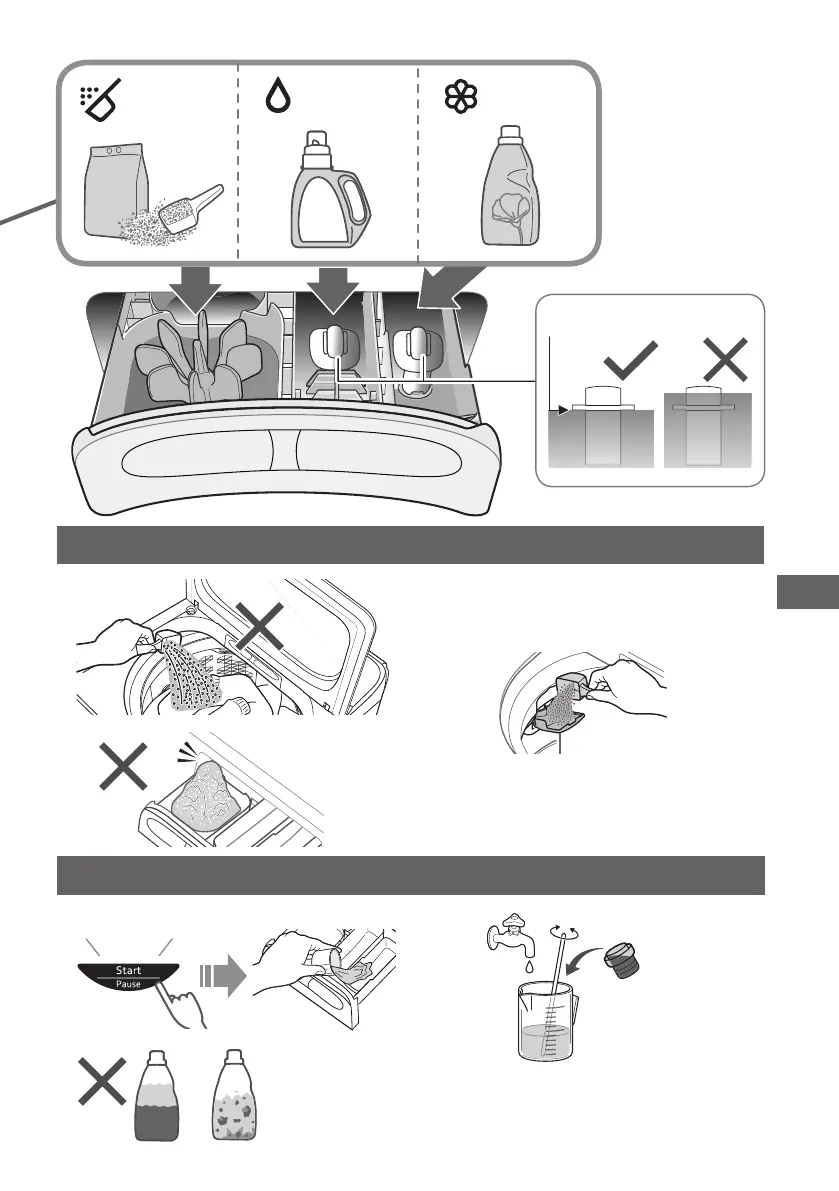 Start
Pause