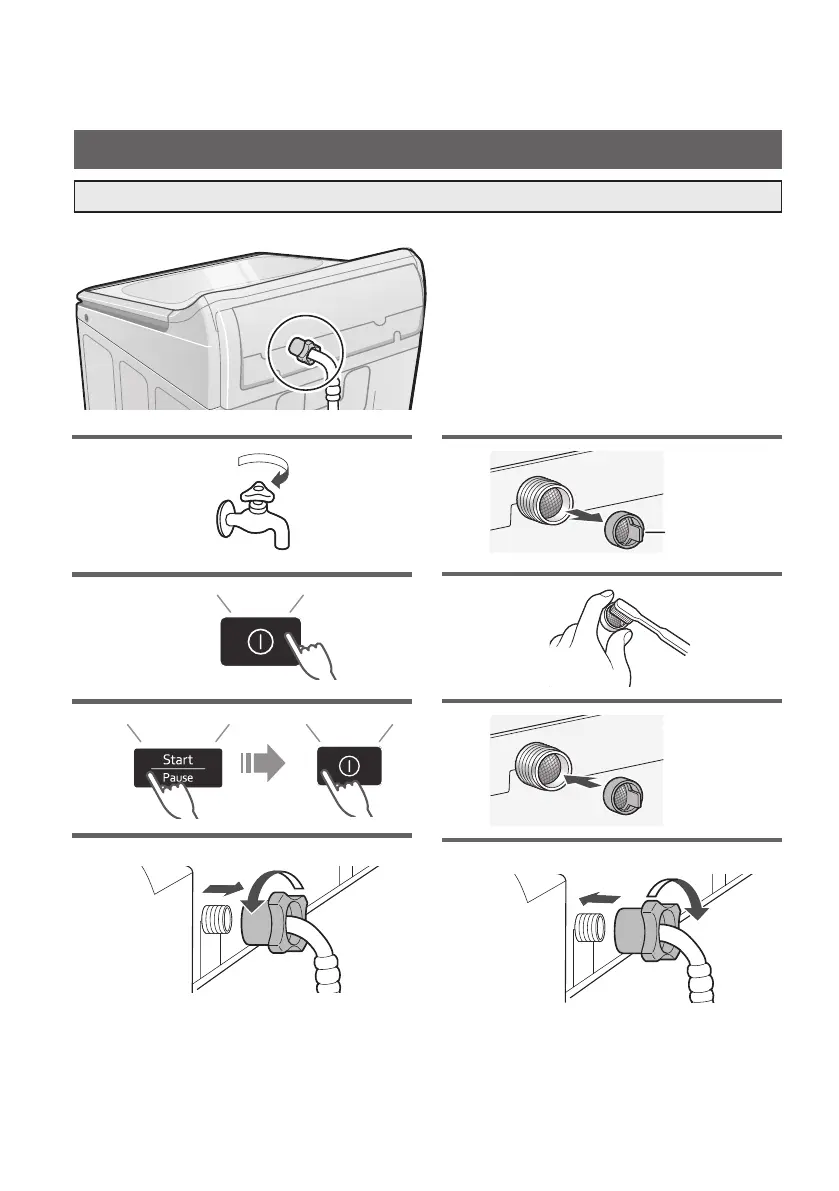 Start
Pause