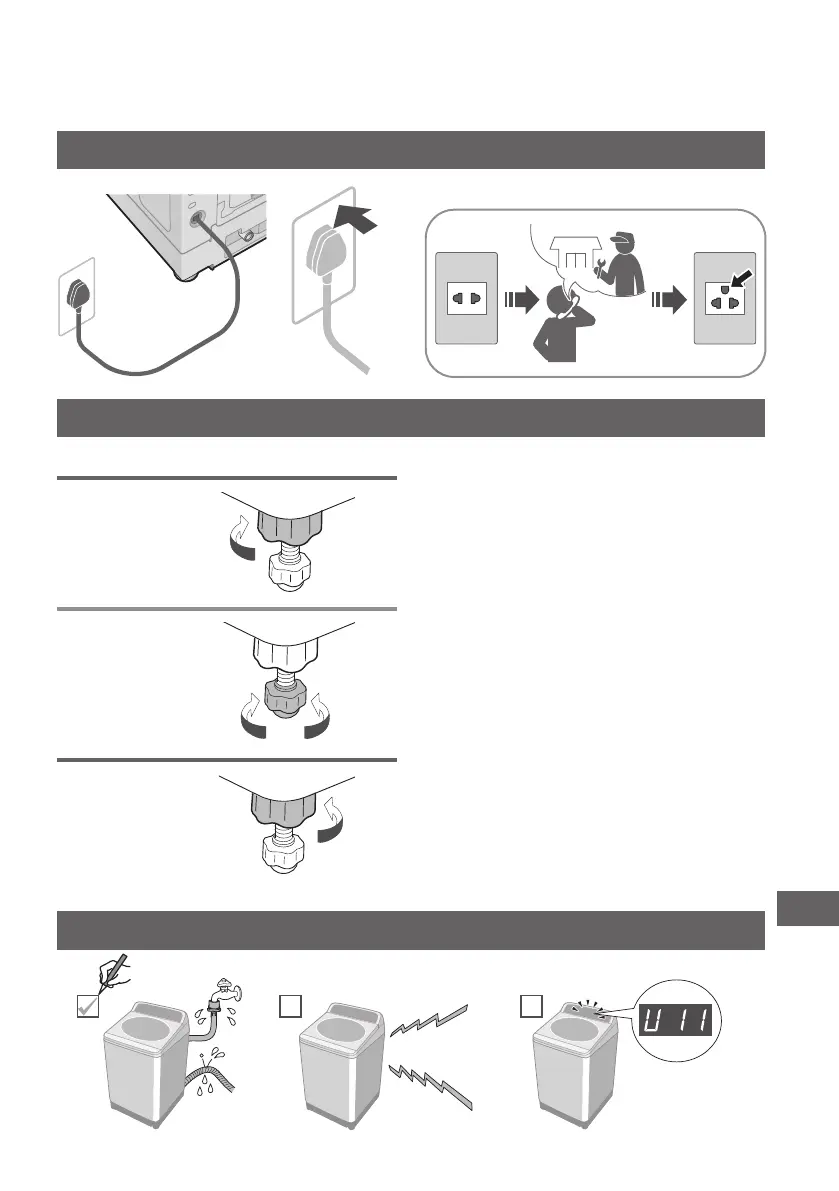 U 11