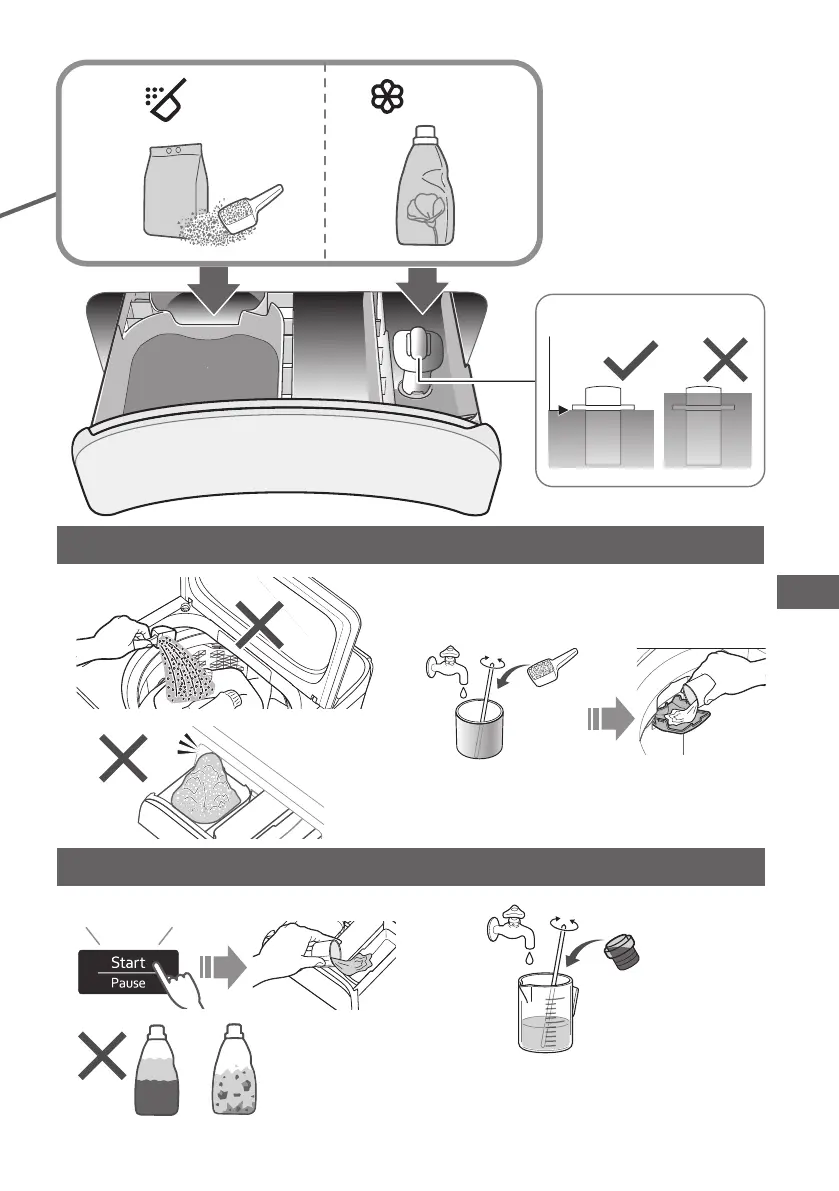 Start
Pause