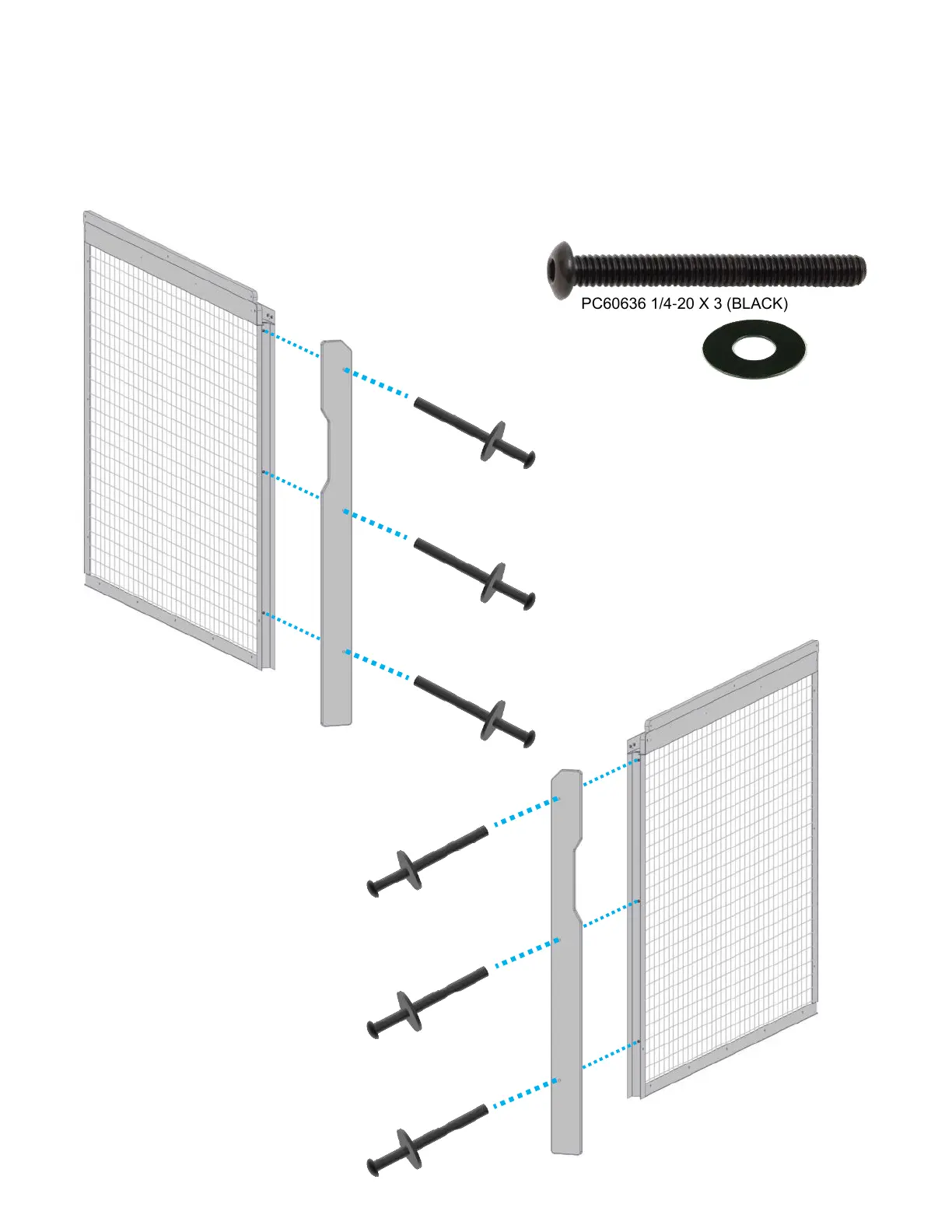 PC60636 1/4-20 X 3 (BLACK)