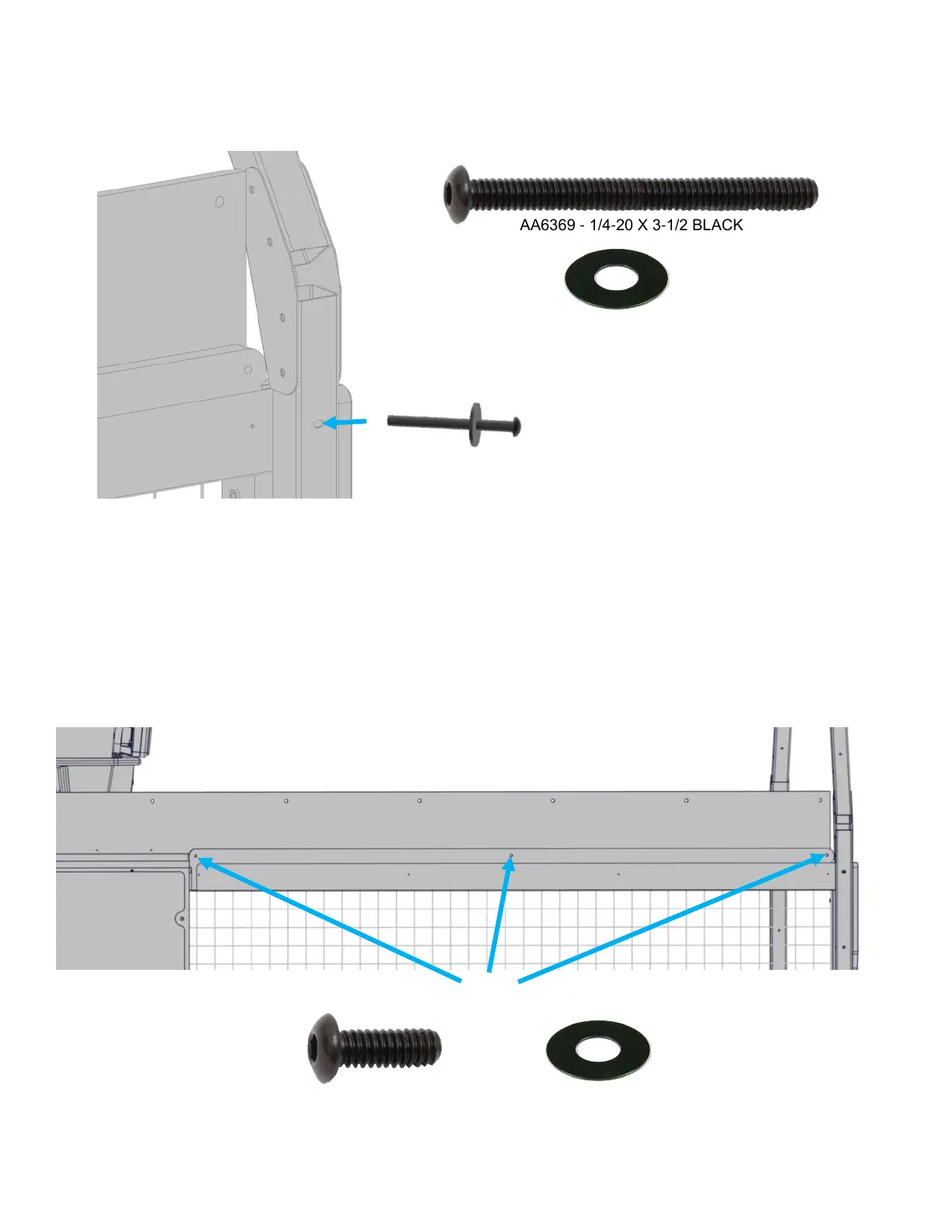 AA6369 - 1/4-20 X 3-1/2 BLACK