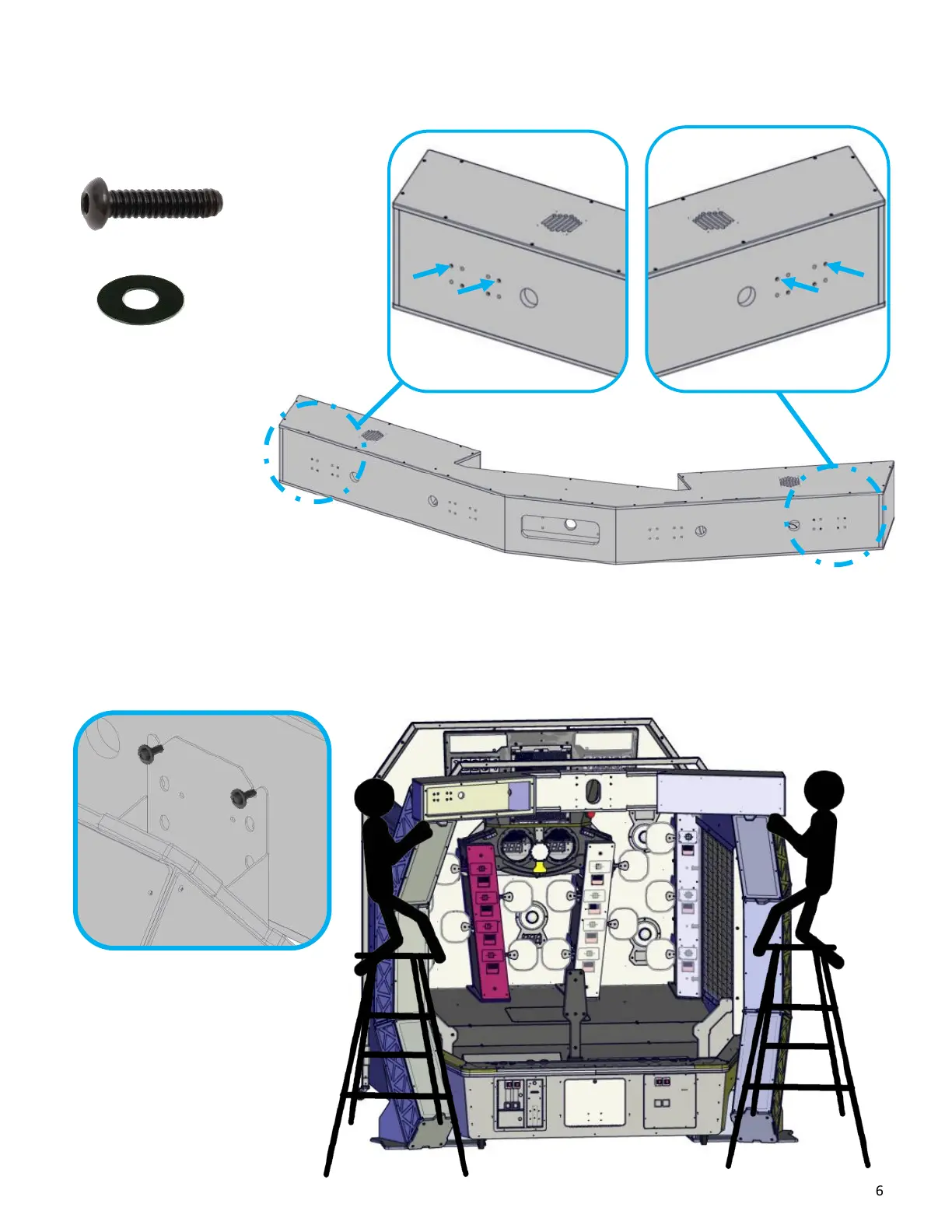 6