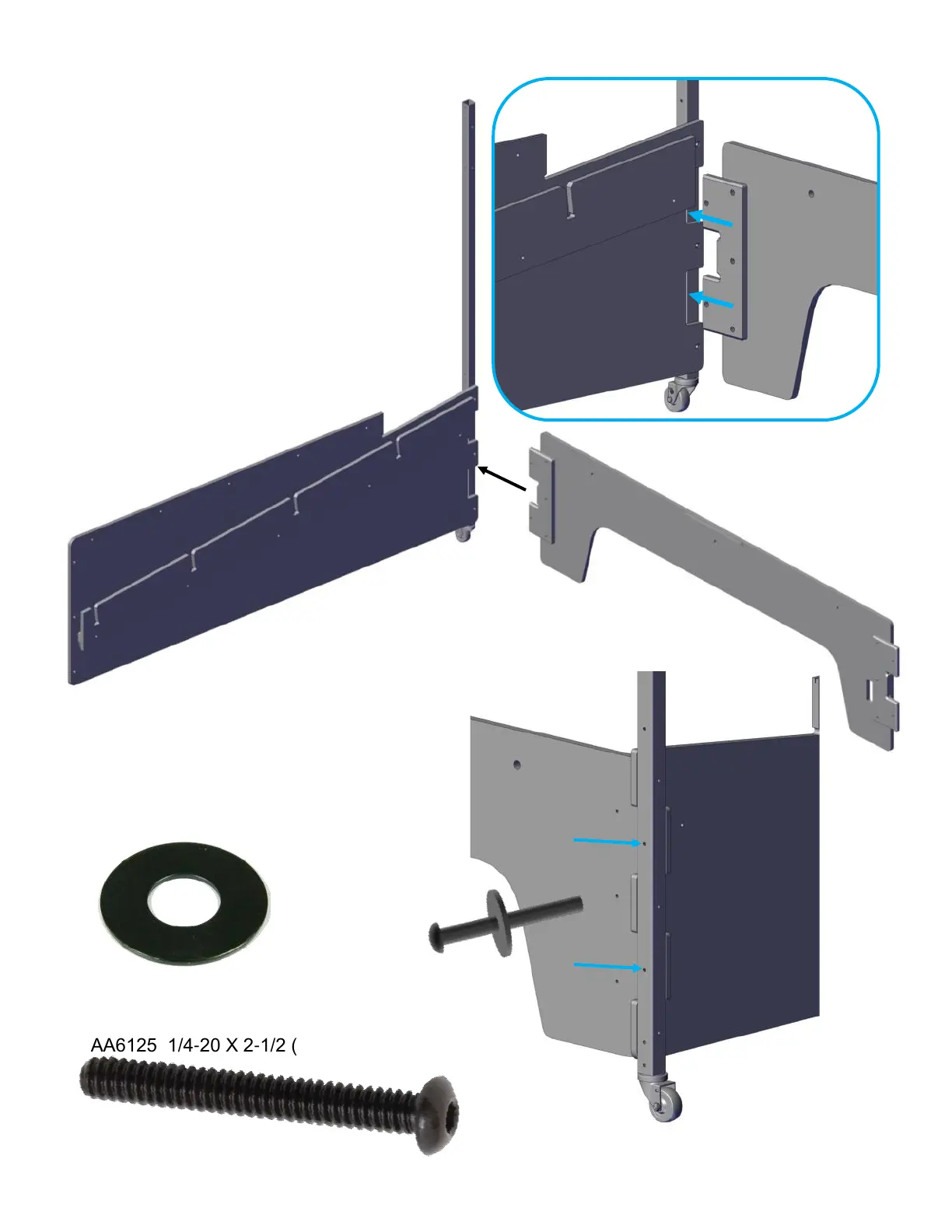 AA6125 1/4-20 X 2-1/2 (