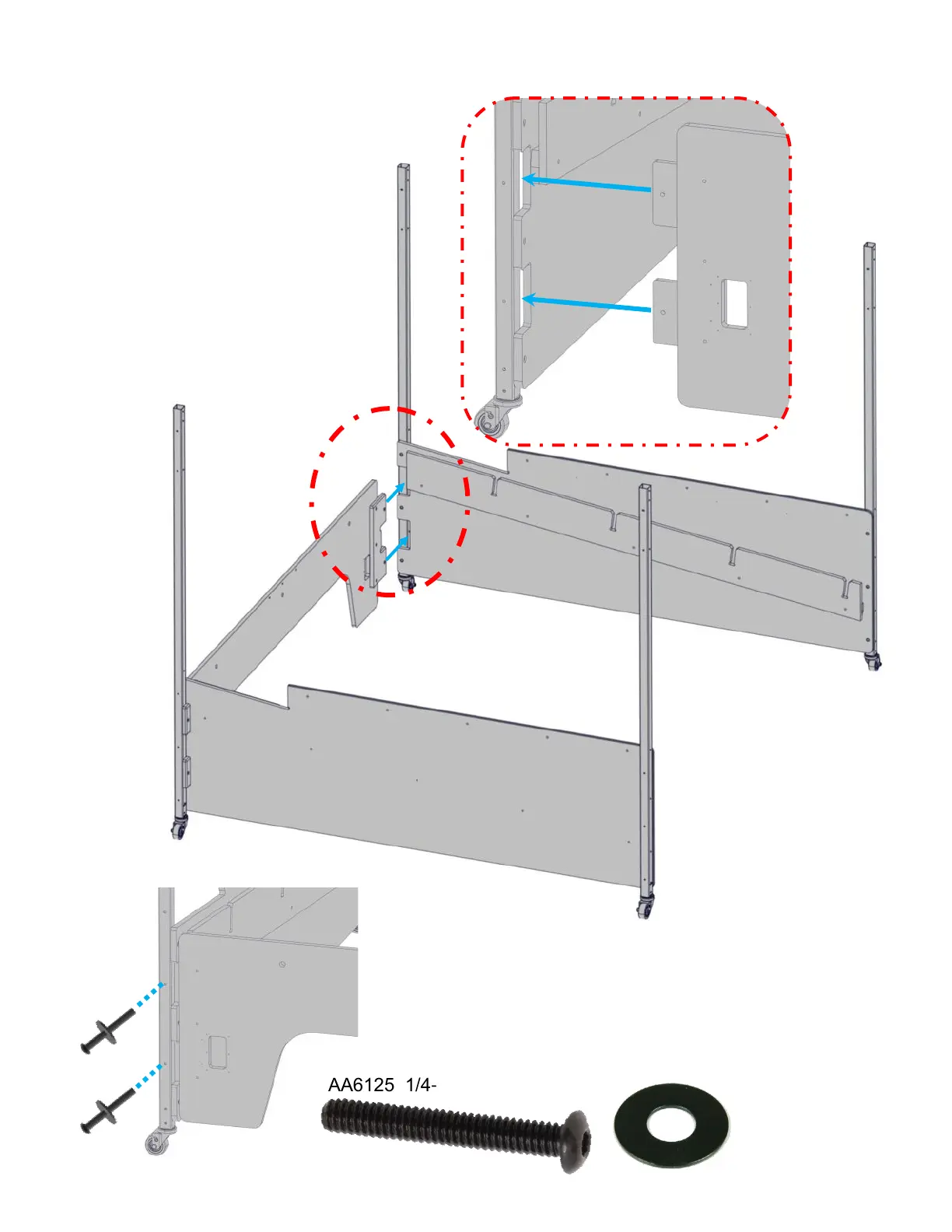 AA6125 1/4-